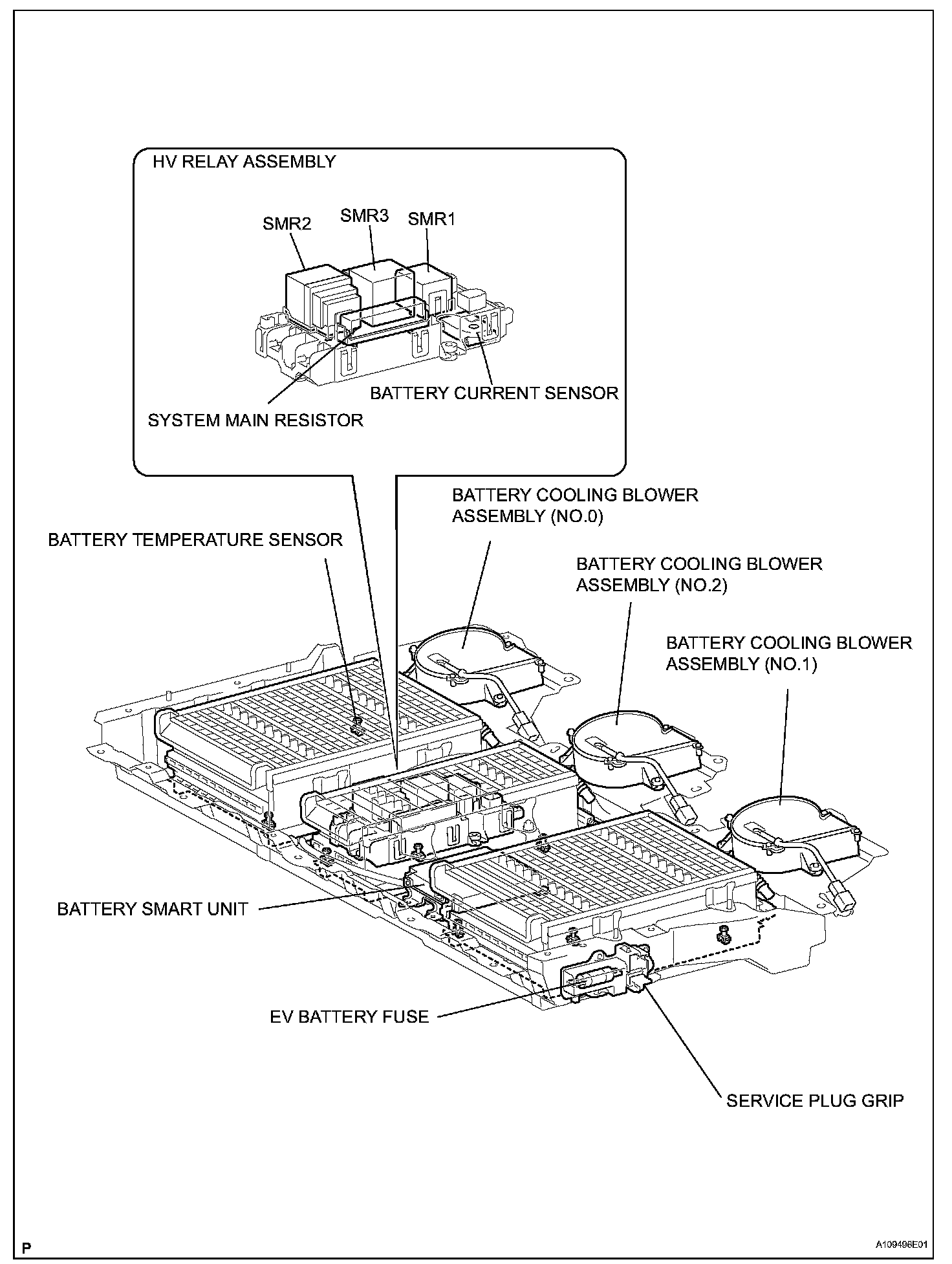 HV RELAY ASSEMBLY

SMR2

SMR3

SMR1

BATTERY CURRENT SENSOR

SYSTEM MAIN RESISTOR

BATTERY COOLING BLOWER ASSEMBLY (NO.0)

BATTERY TEMPERATURE SENSOR

BATTERY COOLING BLOWER ASSEMBLY (NO.2)

BATTERY COOLING BLOWER ASSEMBLY (NO.1)

BATTERY SMART UNIT

EV BATTERY FUSE

SERVICE PLUG GRIP

P

A109496E01