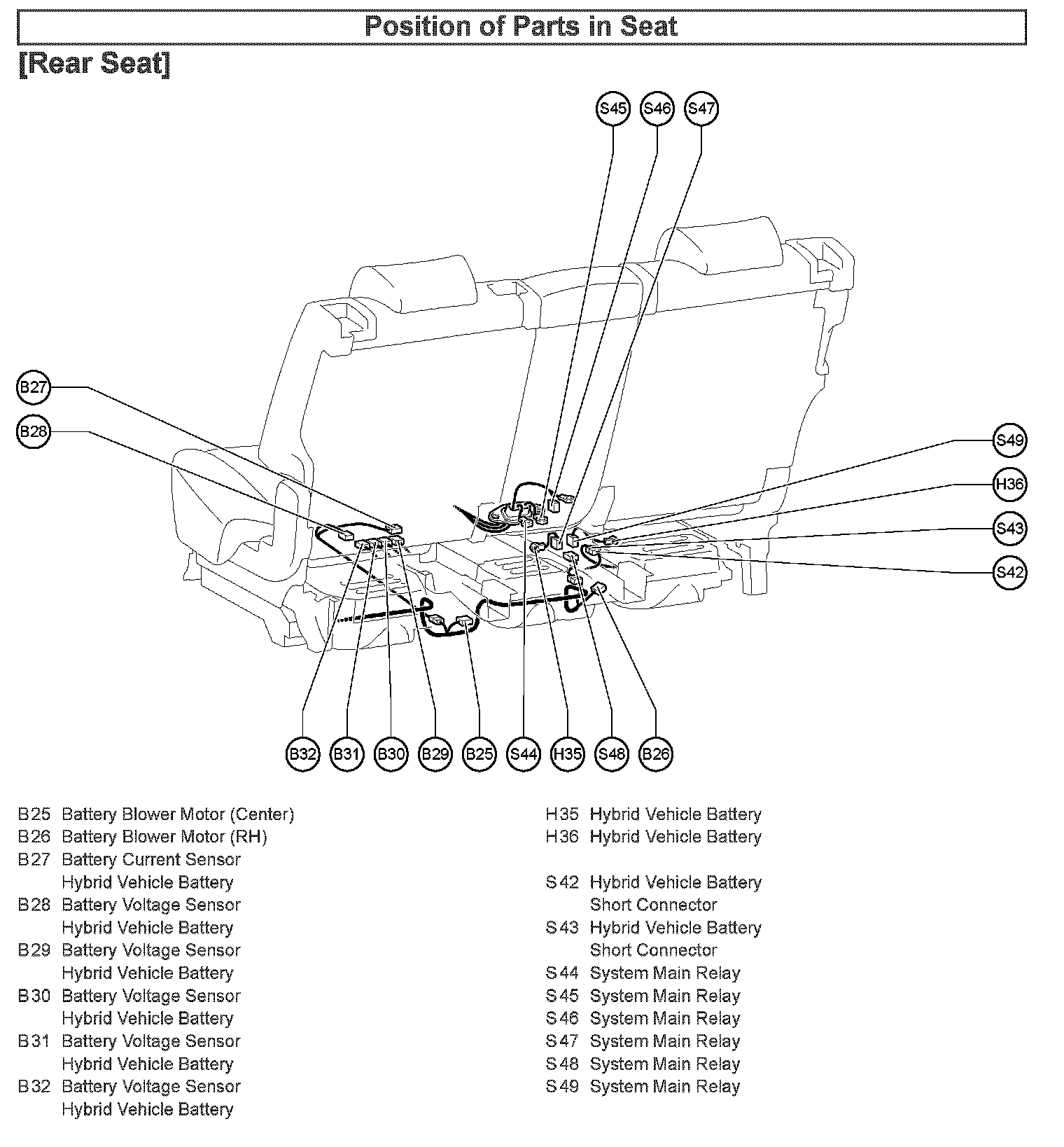 Position of Parts in Seat

[Rear Seat]

S45 S46 S47

B27

B28

S49

H36

S43

S42

B32 B31 B30 B29 B25 S44 H35 S48 B26

B25 Battery Blower Motor (Center)
B26 Battery Blower Motor (RH)
B27 Battery Current Sensor
Hybrid Vehicle Battery
B28 Battery Voltage Sensor
Hybrid Vehicle Battery
B29 Battery Voltage Sensor
Hybrid Vehicle Battery
B30 Battery Voltage Sensor
Hybrid Vehicle Battery
B31 Battery Voltage Sensor
Hybrid Vehicle Battery
B32 Battery Voltage Sensor
Hybrid Vehicle Battery

H35 Hybrid Vehicle Battery
H36 Hybrid Vehicle Battery

S42 Hybrid Vehicle Battery
Short Connector
S43 Hybrid Vehicle Battery
Short Connector
S44 System Main Relay
S45 System Main Relay
S46 System Main Relay
S47 System Main Relay
S48 System Main Relay
S49 System Main Relay