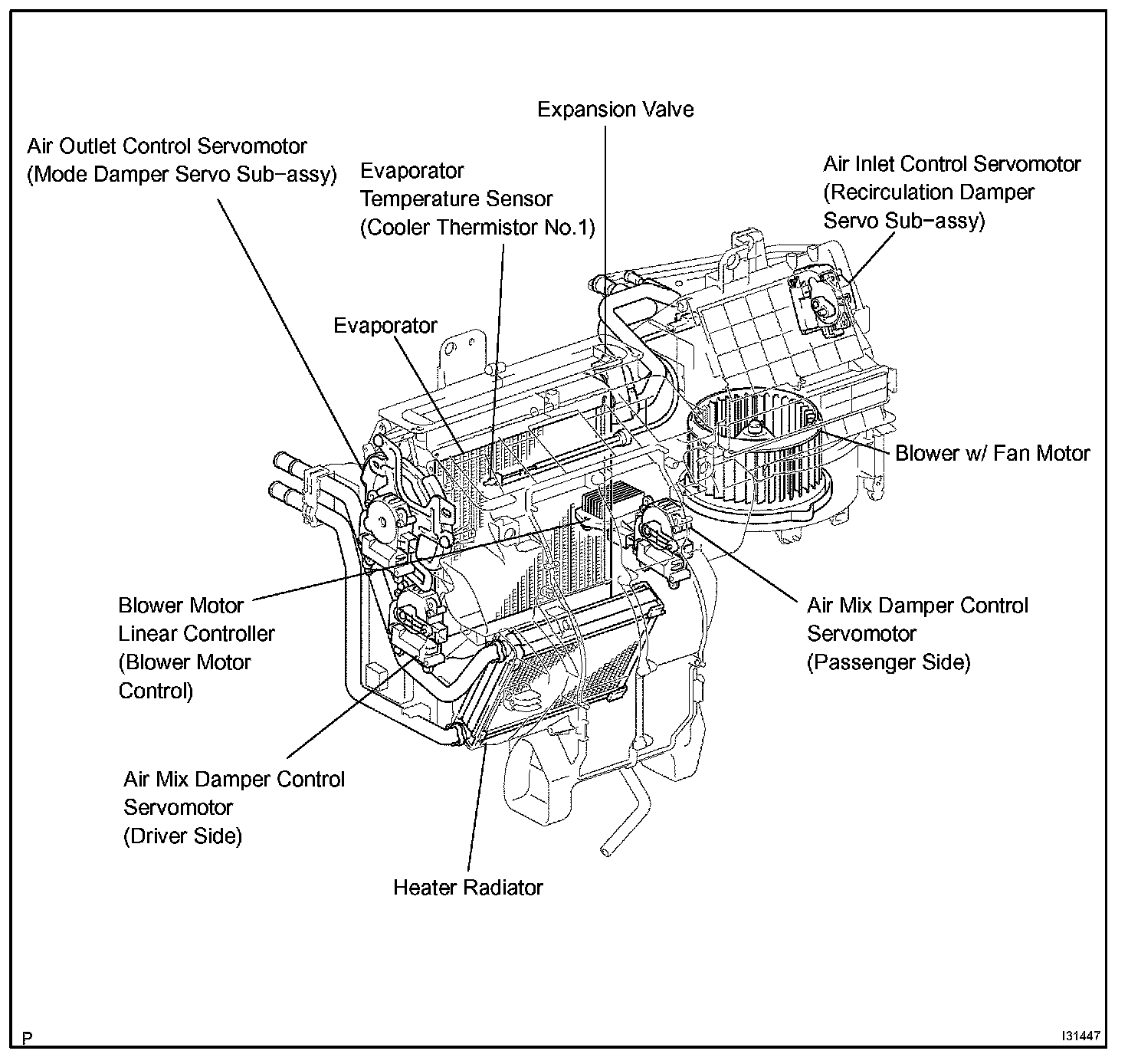 Expansion Valve

Air Outlet Control Servomotor
(Mode Damper Servo Sub-assy)

Evaporator
Temperature Sensor
(Cooler Thermistor No.1)

Air Inlet Control Servomotor
(Recirculation Damper
Servo Sub-assy)

Evaporator

Blower w/ Fan Motor

Blower Motor
Linear Controller
(Blower Motor
Control)

Air Mix Damper Control
Servomotor
(Passenger Side)

Air Mix Damper Control
Servomotor
(Driver Side)

Heater Radiator

P

I31447