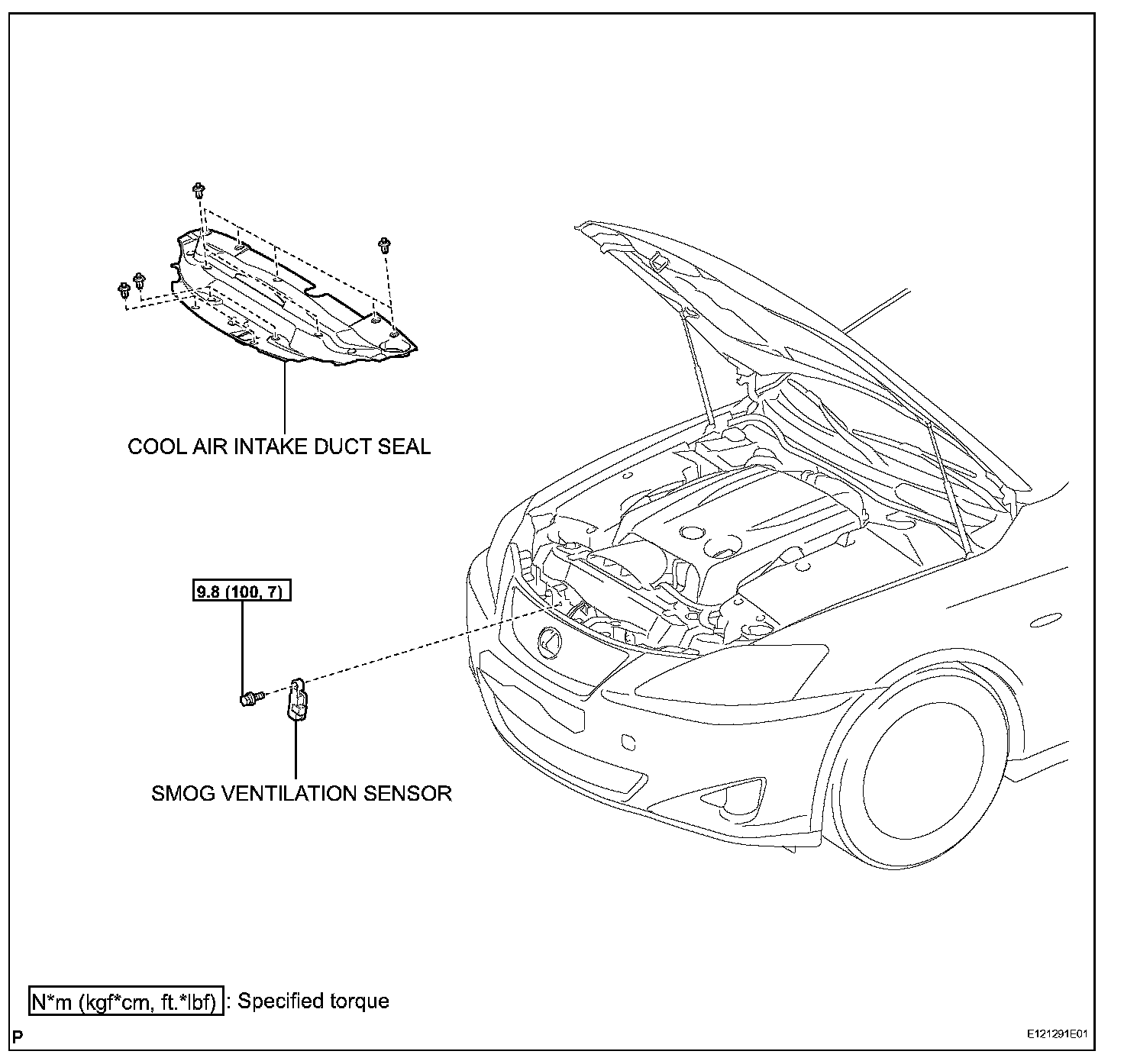 COOL AIR INTAKE DUCT SEAL

9.8 (100, 7)

SMOG VENTILATION SENSOR

N*m (kgf*cm, ft.*lbf) : Specified torque

P

E121291E01