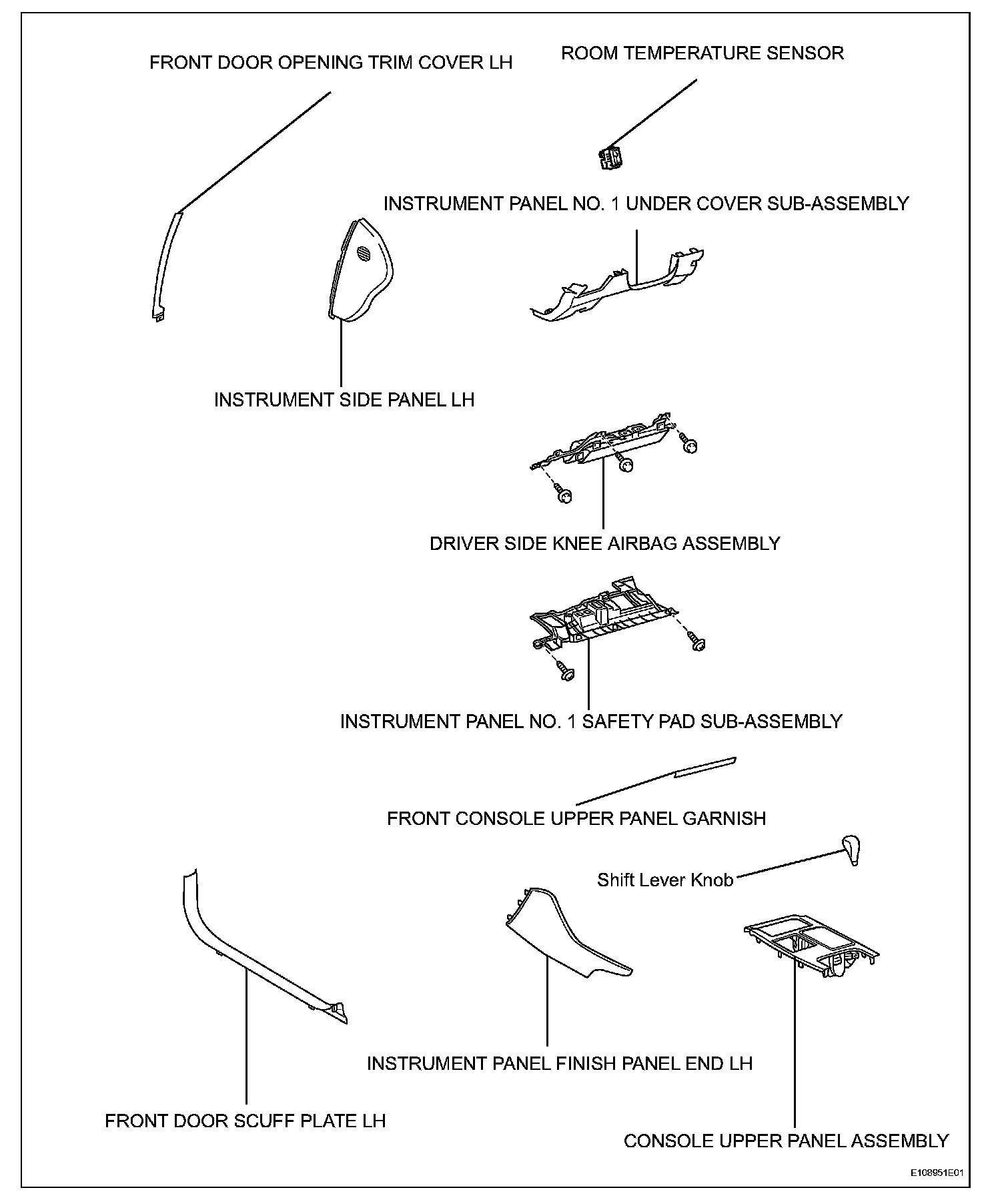 FRONT DOOR OPENING TRIM COVER LH

ROOM TEMPERATURE SENSOR

INSTRUMENT PANEL NO. 1 UNDER COVER SUB-ASSEMBLY

INSTRUMENT SIDE PANEL LH

DRIVER SIDE KNEE AIRBAG ASSEMBLY

INSTRUMENT PANEL NO. 1 SAFETY PAD SUB-ASSEMBLY

FRONT CONSOLE UPPER PANEL GARNISH

Shift Lever Knob

INSTRUMENT PANEL FINISH PANEL END LH

FRONT DOOR SCUFF PLATE LH

CONSOLE UPPER PANEL ASSEMBLY

E108951E01