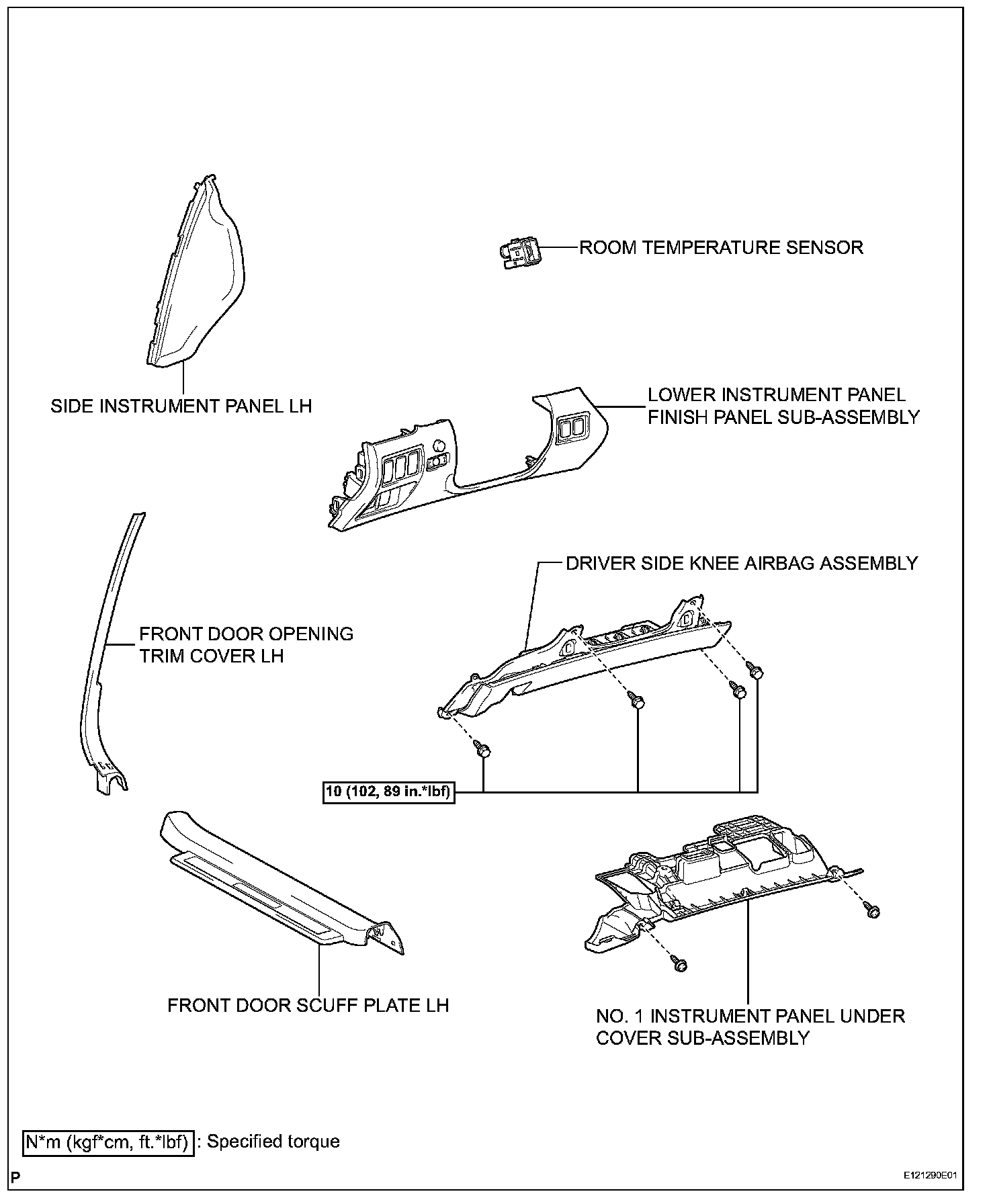 ROOM TEMPERATURE SENSOR

SIDE INSTRUMENT PANEL LH

LOWER INSTRUMENT PANEL FINISH PANEL SUB-ASSEMBLY

DRIVER SIDE KNEE AIRBAG ASSEMBLY

FRONT DOOR OPENING TRIM COVER LH

10 (102, 89 in.*lbf)

FRONT DOOR SCUFF PLATE LH

NO. 1 INSTRUMENT PANEL UNDER COVER SUB-ASSEMBLY

N*m (kgf*cm, ft.*lbf) : Specified torque

P

E121290E01