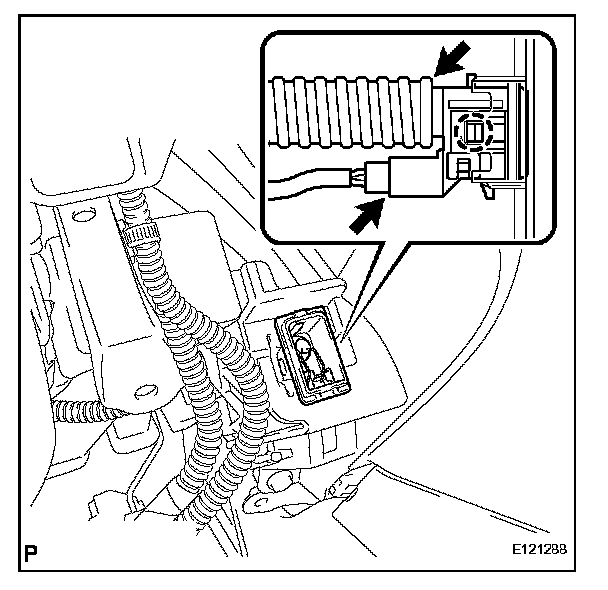 P

E121288