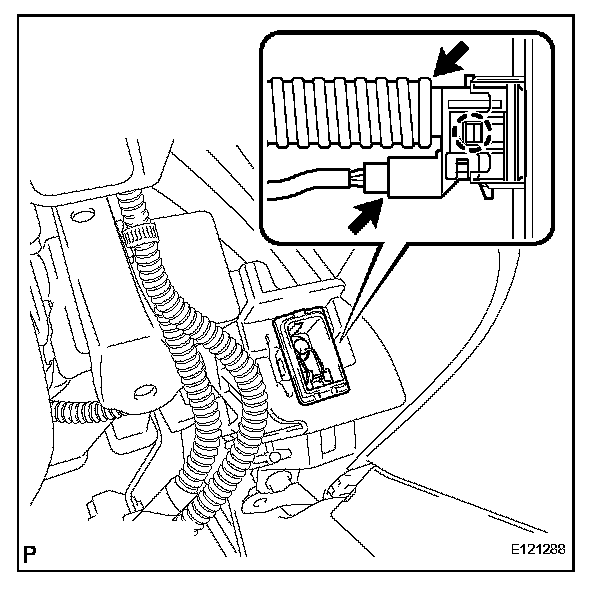 P

E121288