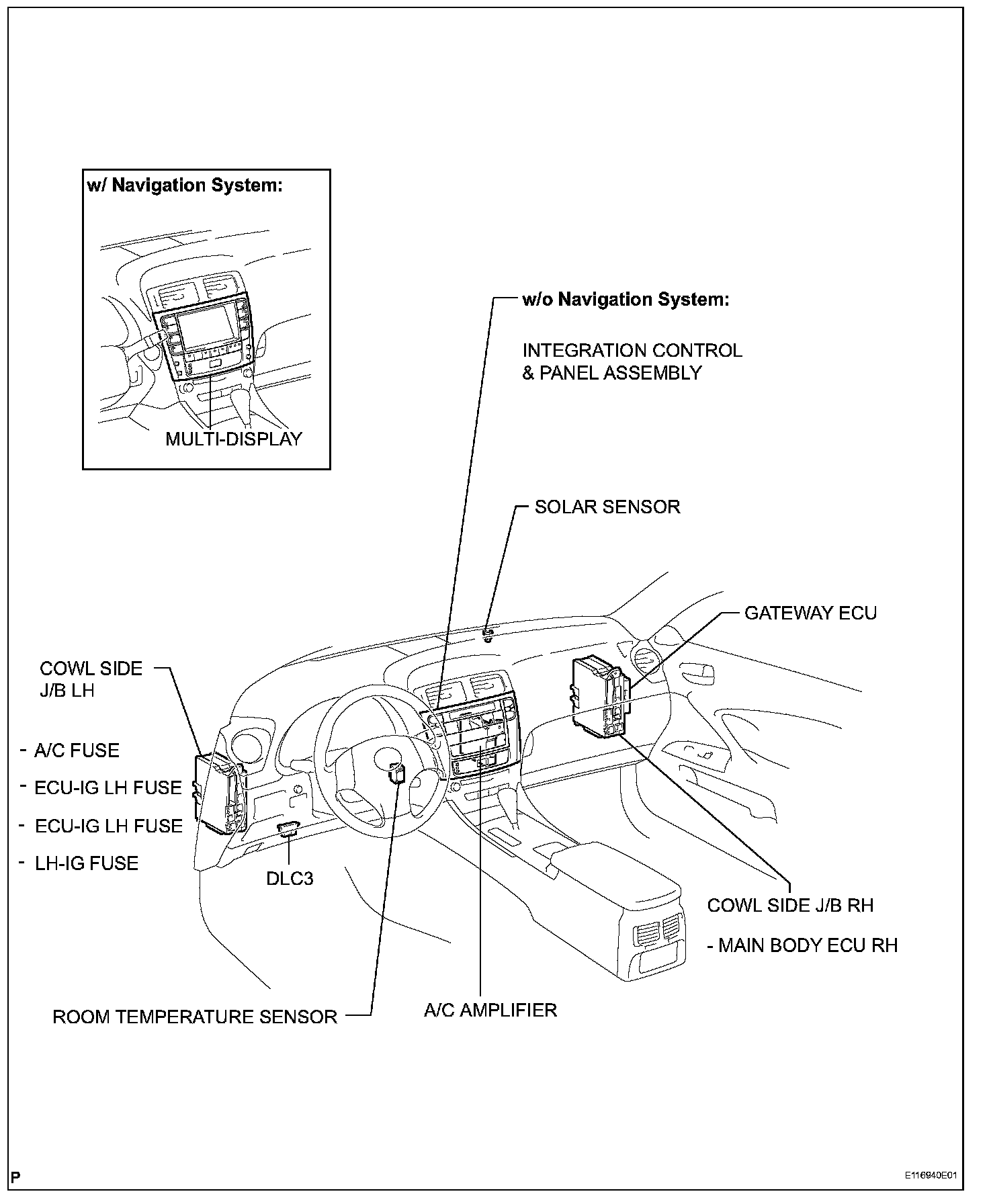 w/ Navigation System:

MULTI-DISPLAY

w/o Navigation System:

INTEGRATION CONTROL & PANEL ASSEMBLY

SOLAR SENSOR

GATEWAY ECU

COWL SIDE J/B LH

- A/C FUSE

- ECU-IG LH FUSE

- ECU-IG LH FUSE

- LH-IG FUSE

DLC3

COWL SIDE J/B RH

- MAIN BODY ECU RH

ROOM TEMPERATURE SENSOR

A/C AMPLIFIER

P

E116940E01