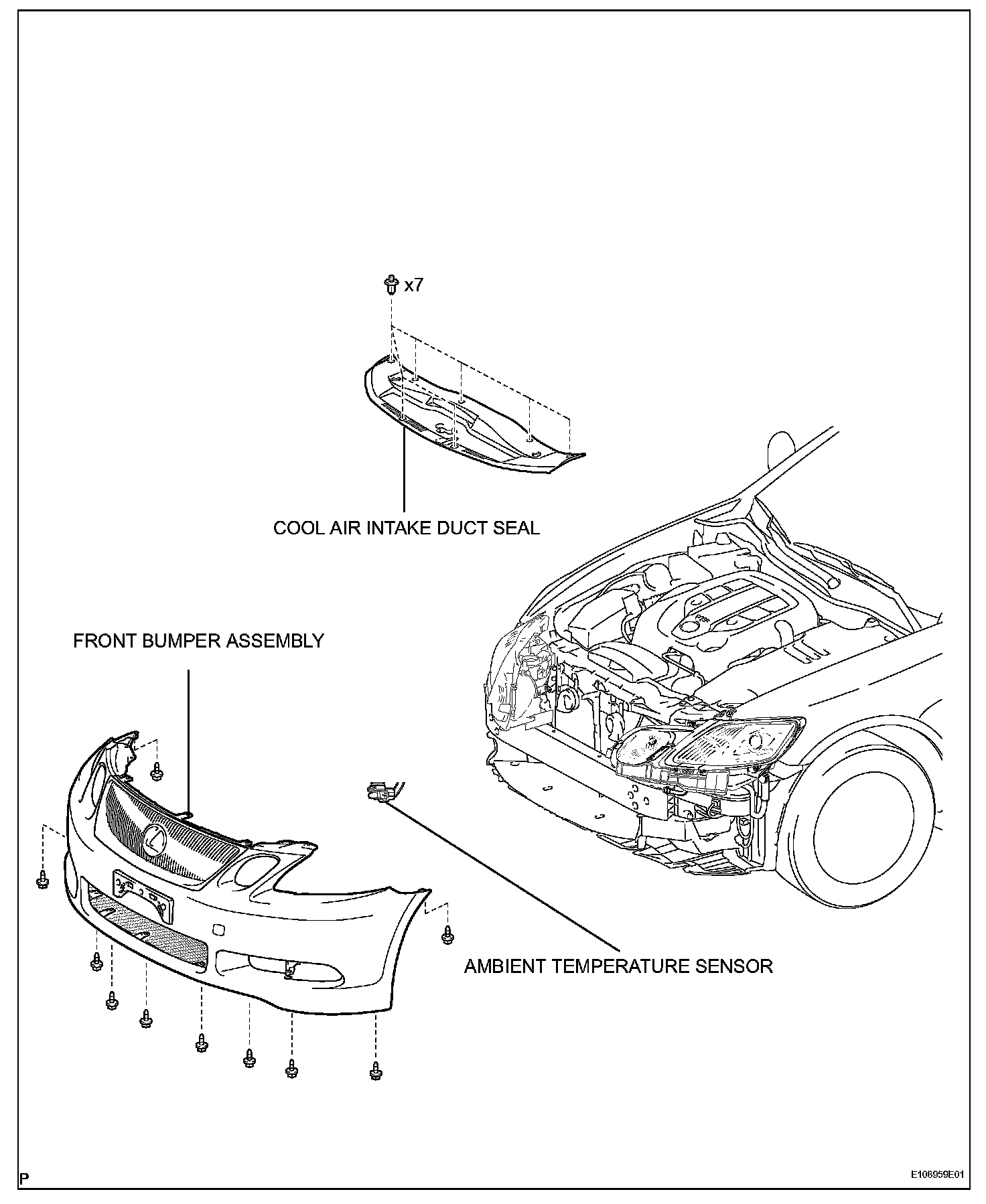 x7

COOL AIR INTAKE DUCT SEAL

FRONT BUMPER ASSEMBLY

AMBIENT TEMPERATURE SENSOR

P

E108959E01