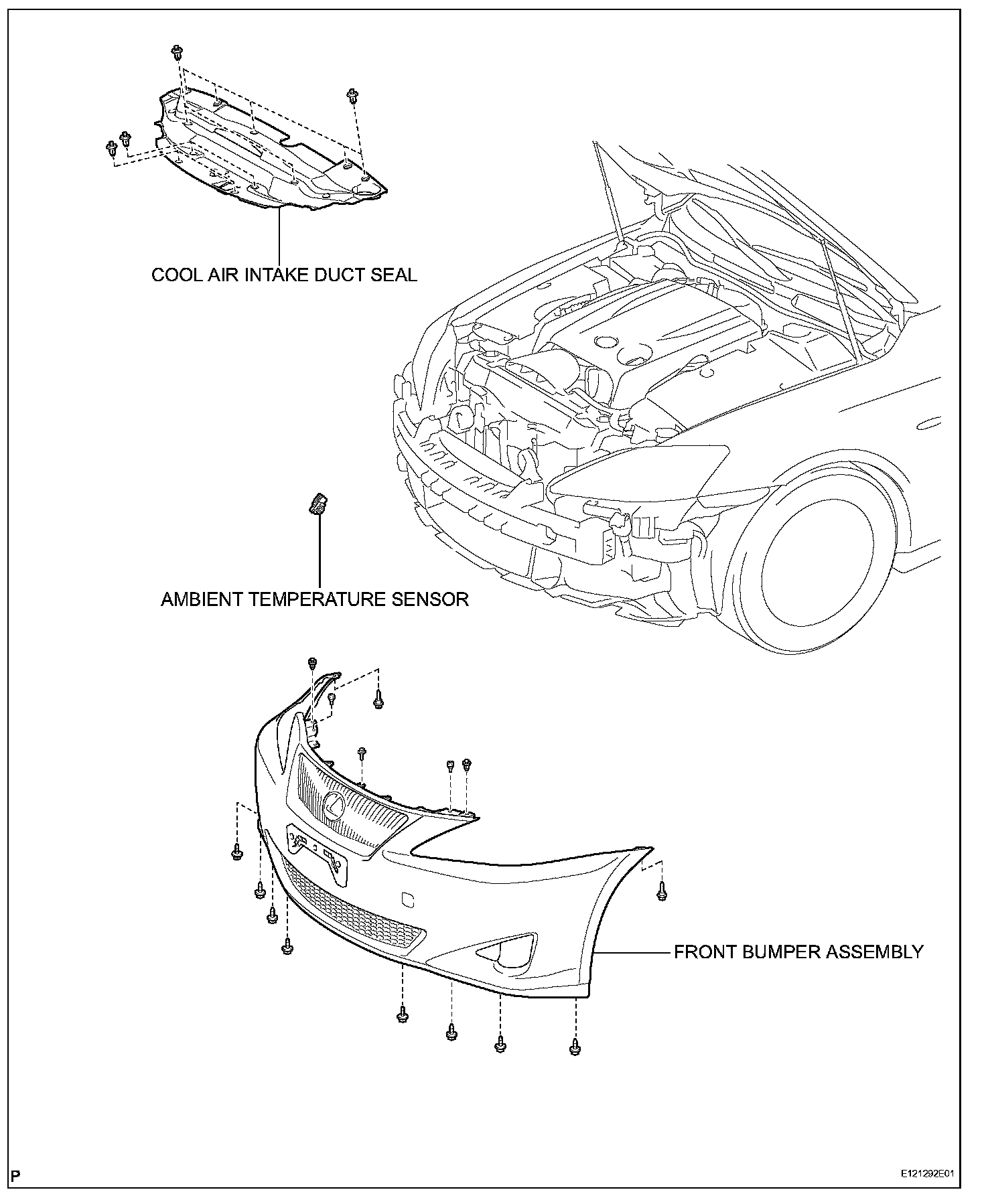 COOL AIR INTAKE DUCT SEAL

AMBIENT TEMPERATURE SENSOR

FRONT BUMPER ASSEMBLY

P

E121292E01