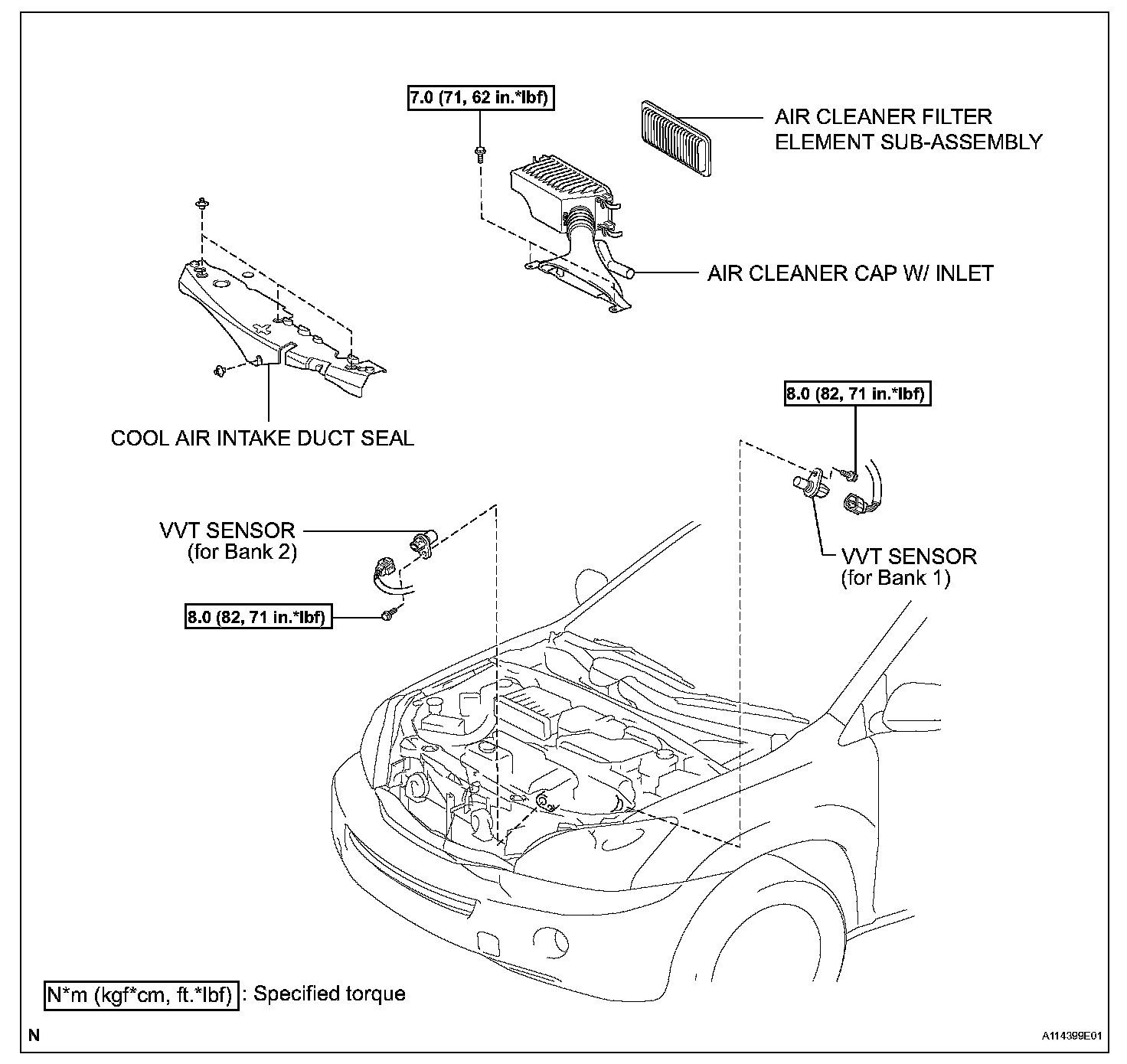 7.0 (71, 62 in.*lbf)

AIR CLEANER FILTER ELEMENT SUB-ASSEMBLY

AIR CLEANER CAP W/ INLET

COOL AIR INTAKE DUCT SEAL

8.0 (82, 71 in.*lbf)

VVT SENSOR (for Bank 2)

VVT SENSOR (for Bank 1)

8.0 (82, 71 in.*lbf)

N*m (kgf*cm, ft.*lbf) : Specified torque

N

A114399E01