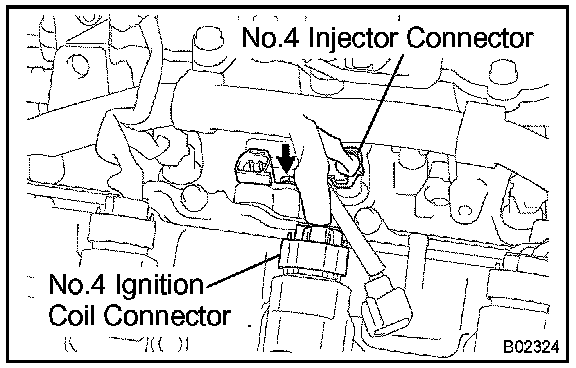 No.4 Injector Connector

No.4 Ignition Coil Connector

B02324