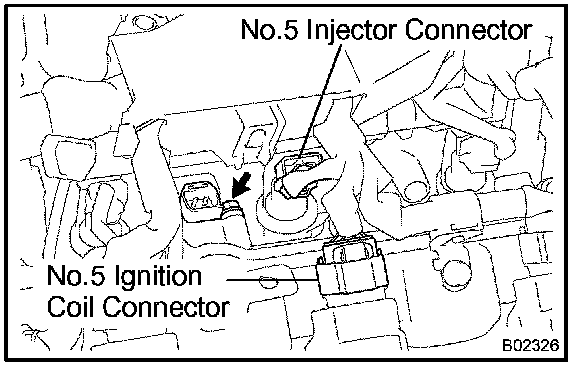 No.5 Injector Connector

No.5 Ignition Coil Connector

B02326