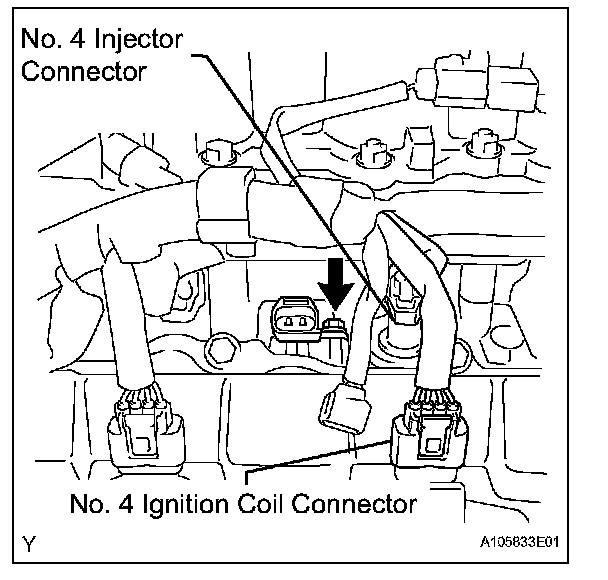 No. 4 Injector Connector

No. 4 Ignition Coil Connector

Y

A105833E01