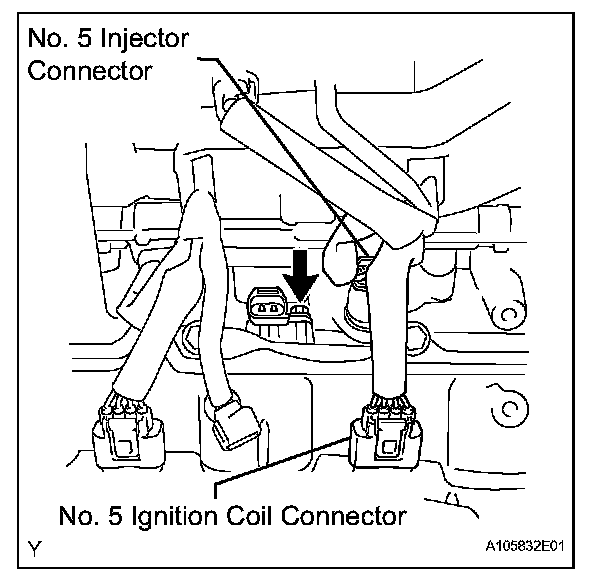 No. 5 Injector Connector

No. 5 Ignition Coil Connector

Y

A105832E01