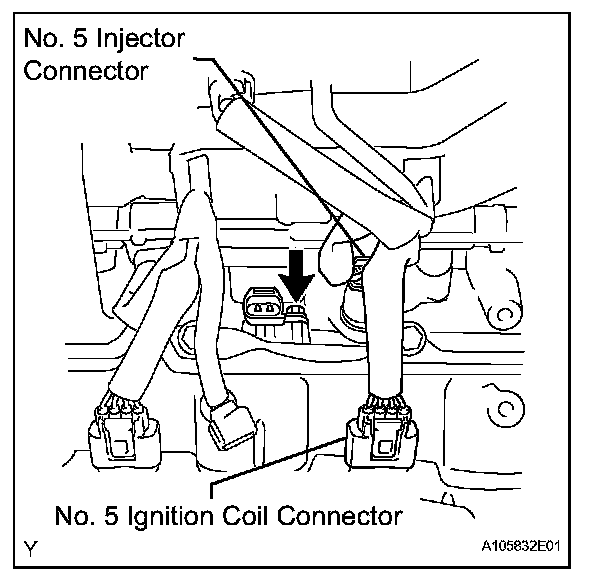 No. 5 Injector Connector

No. 5 Ignition Coil Connector

Y

A105832E01