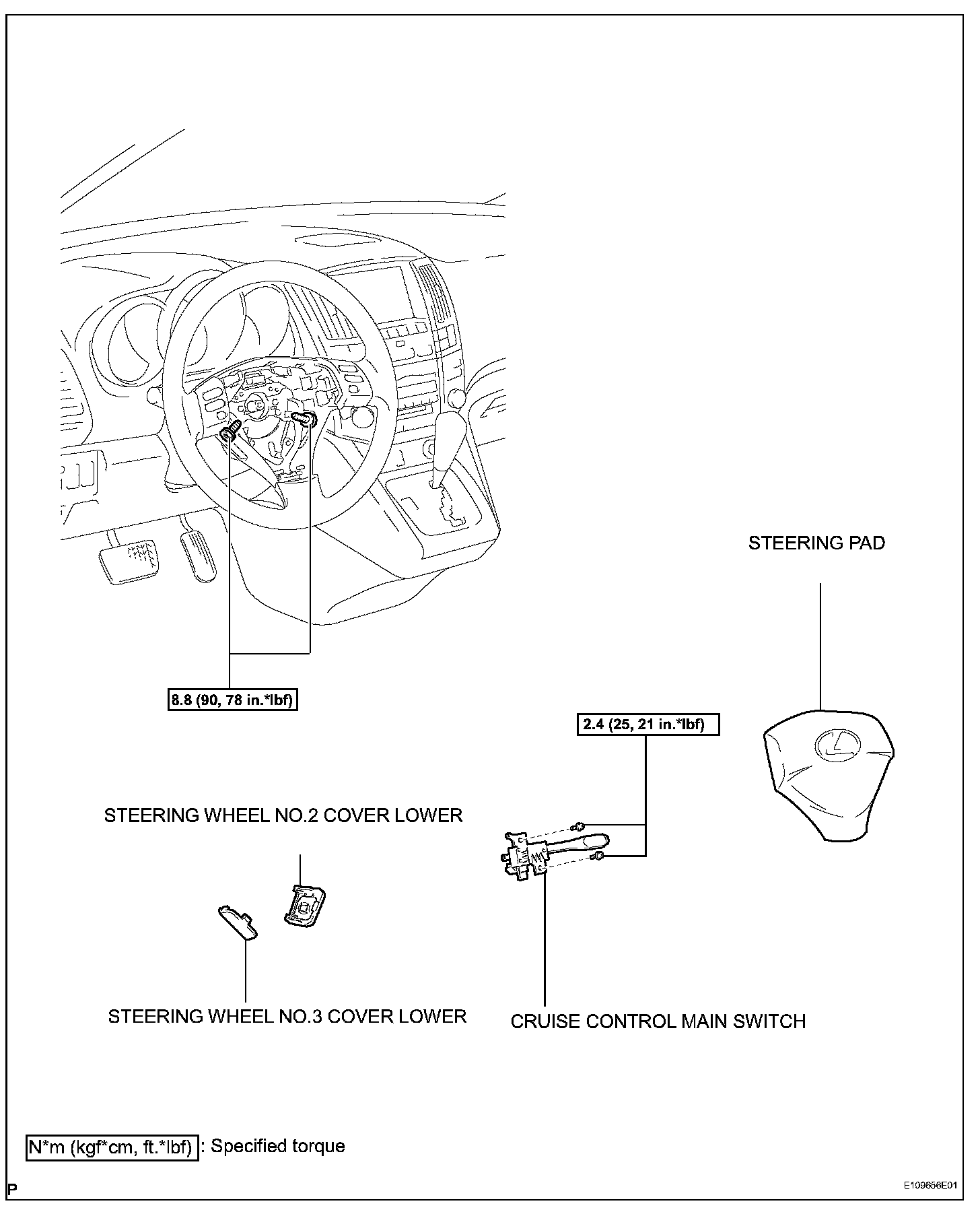 STEERING PAD

8.8 (90, 78 in.*lbf)

2.4 (25, 21 in.*lbf)

STEERING WHEEL NO.2 COVER LOWER

STEERING WHEEL NO.3 COVER LOWER

CRUISE CONTROL MAIN SWITCH

N*m (kgf*cm, ft.*lbf) : Specified torque

P

E109656E01