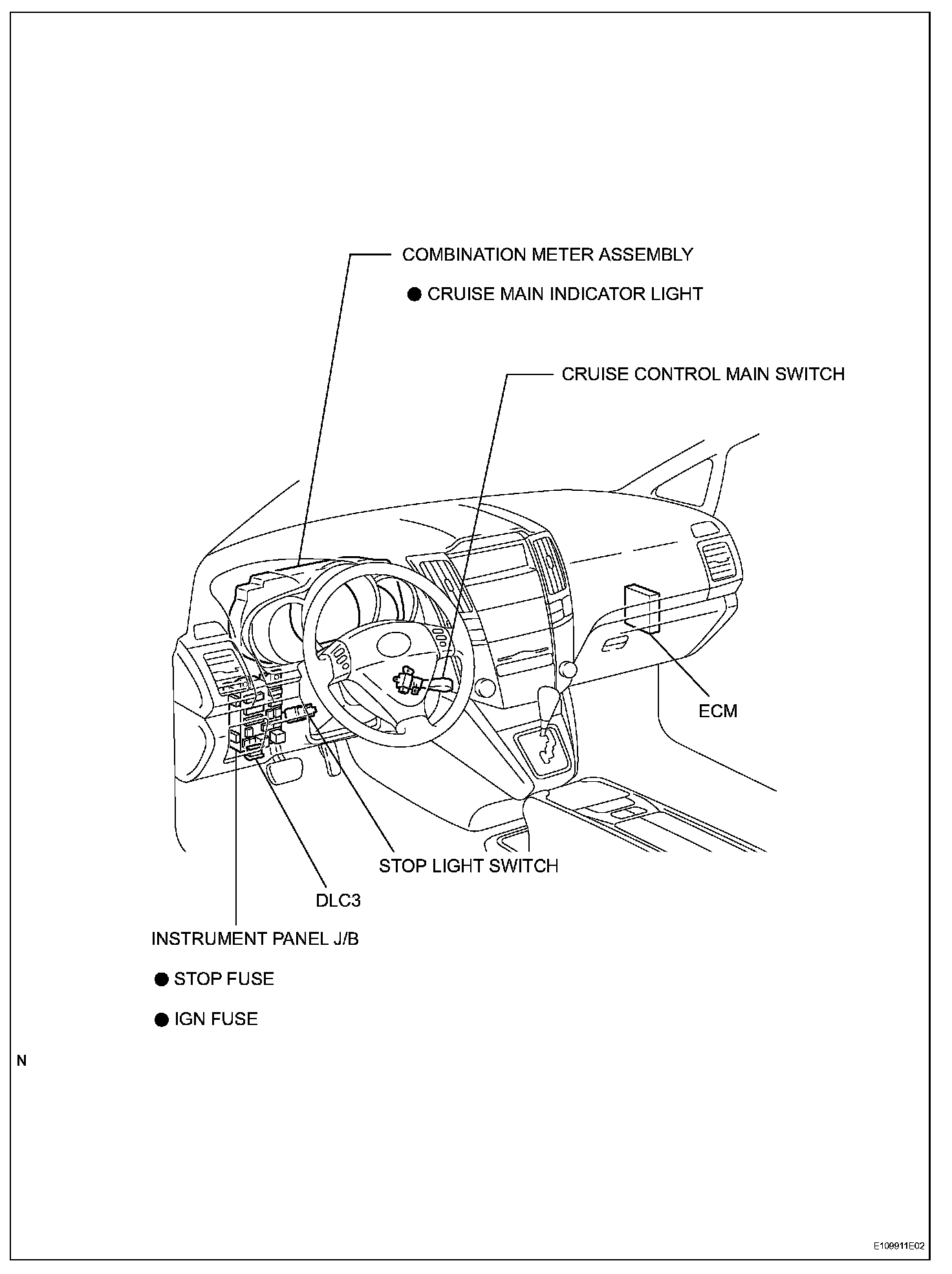 COMBINATION METER ASSEMBLY

● CRUISE MAIN INDICATOR LIGHT

CRUISE CONTROL MAIN SWITCH

ECM

STOP LIGHT SWITCH

DLC3

INSTRUMENT PANEL J/B

● STOP FUSE

● IGN FUSE

N

E109911E02