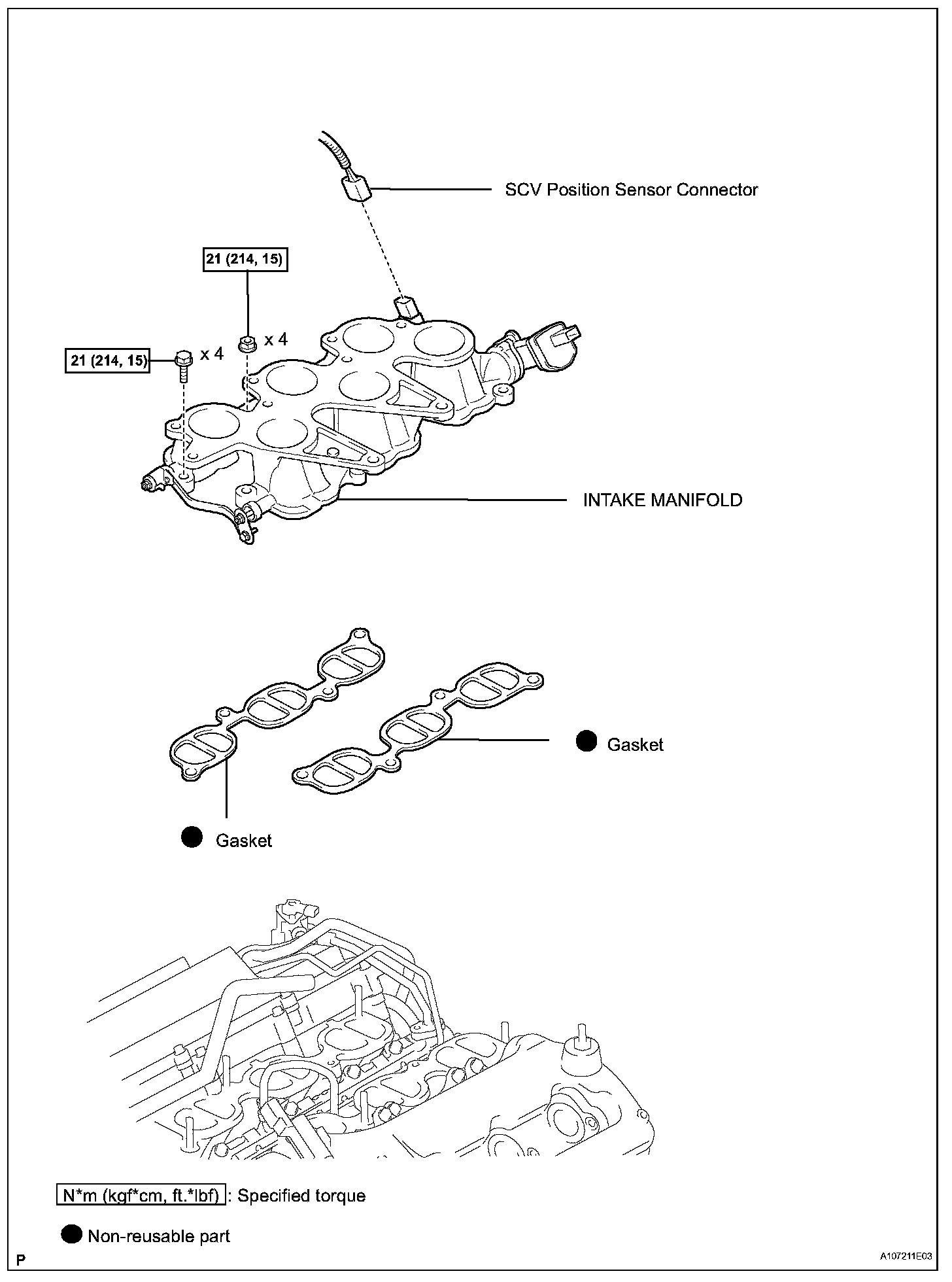 SCV Position Sensor Connector

21 (214, 15)

x 4

21 (214, 15)

x 4

INTAKE MANIFOLD

Gasket

Gasket

N*m (kgf*cm, ft.*lbf) : Specified torque

Non-reusable part

P

A107211E03