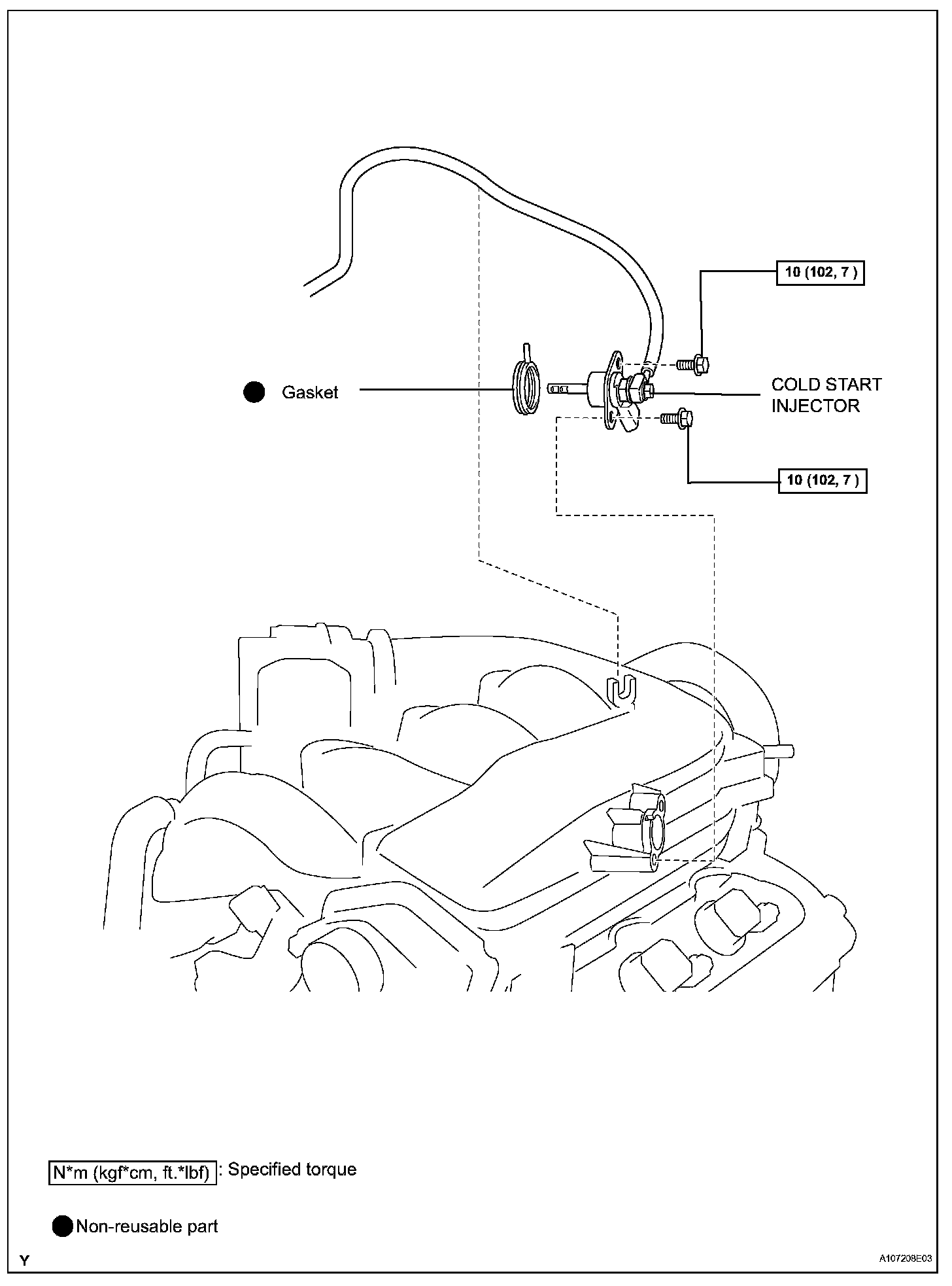 10 (102, 7 )

Gasket

COLD START INJECTOR

10 (102, 7 )

N*m (kgf*cm, ft.*lbf) : Specified torque

Non-reusable part

Y

A107208E03