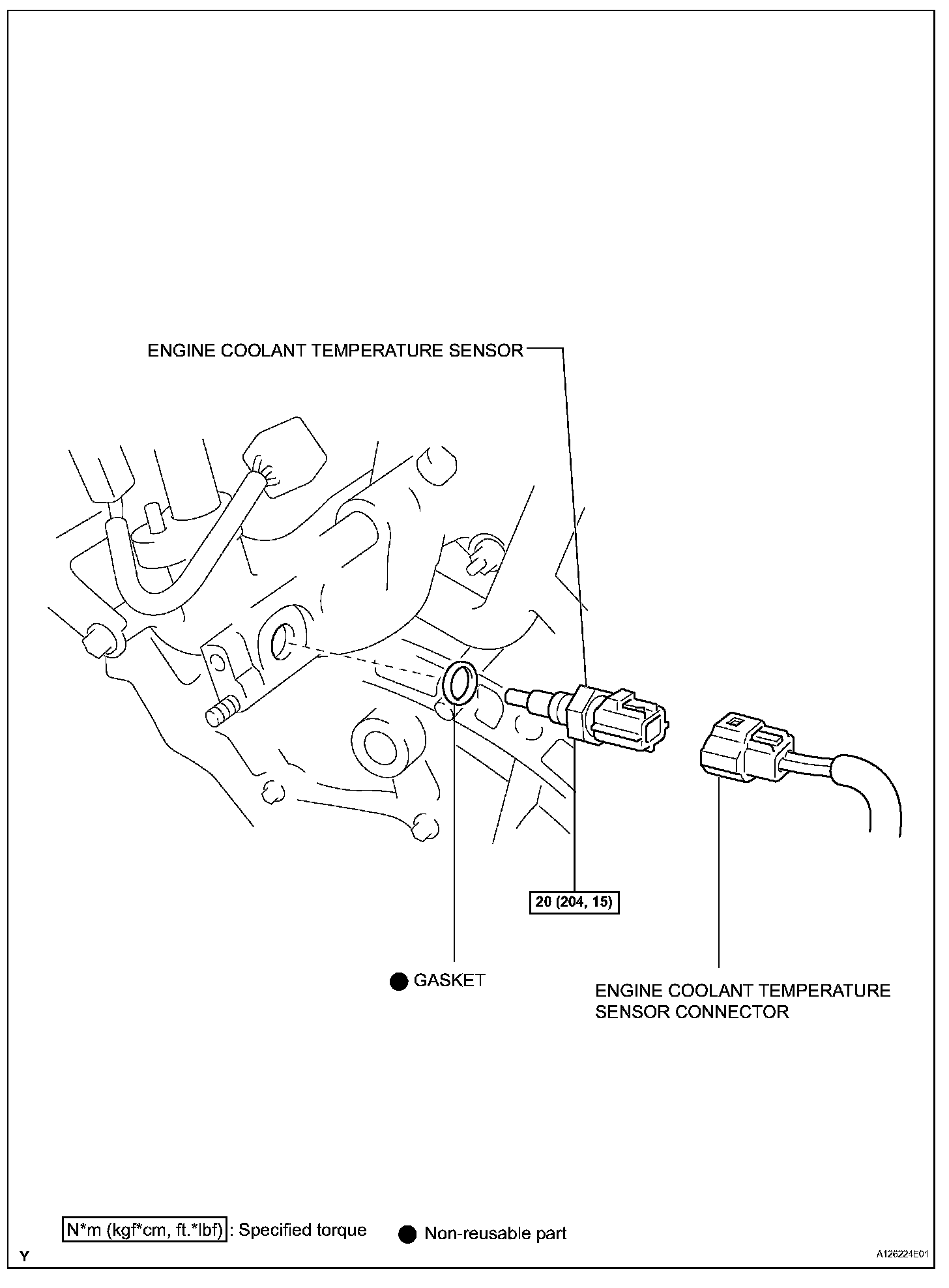 ENGINE COOLANT TEMPERATURE SENSOR

20 (204, 15)

● GASKET

ENGINE COOLANT TEMPERATURE SENSOR CONNECTOR

N*m (kgf*cm, ft.*lbf) : Specified torque

● Non-reusable part

Y

A126224E01