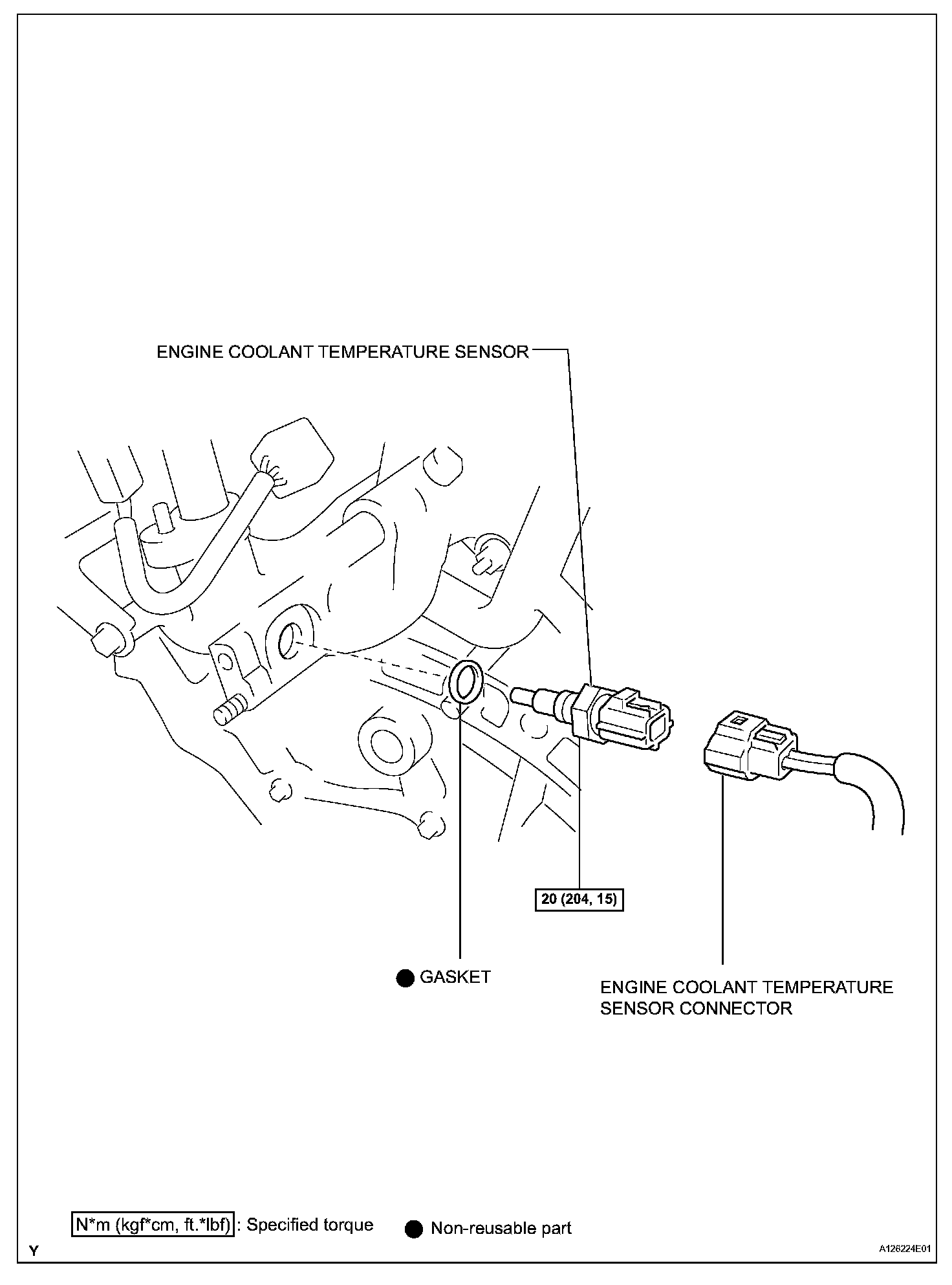 ENGINE COOLANT TEMPERATURE SENSOR

20 (204, 15)

● GASKET

ENGINE COOLANT TEMPERATURE SENSOR CONNECTOR

N*m (kgf*cm, ft.*lbf) : Specified torque

● Non-reusable part

Y

A126224E01