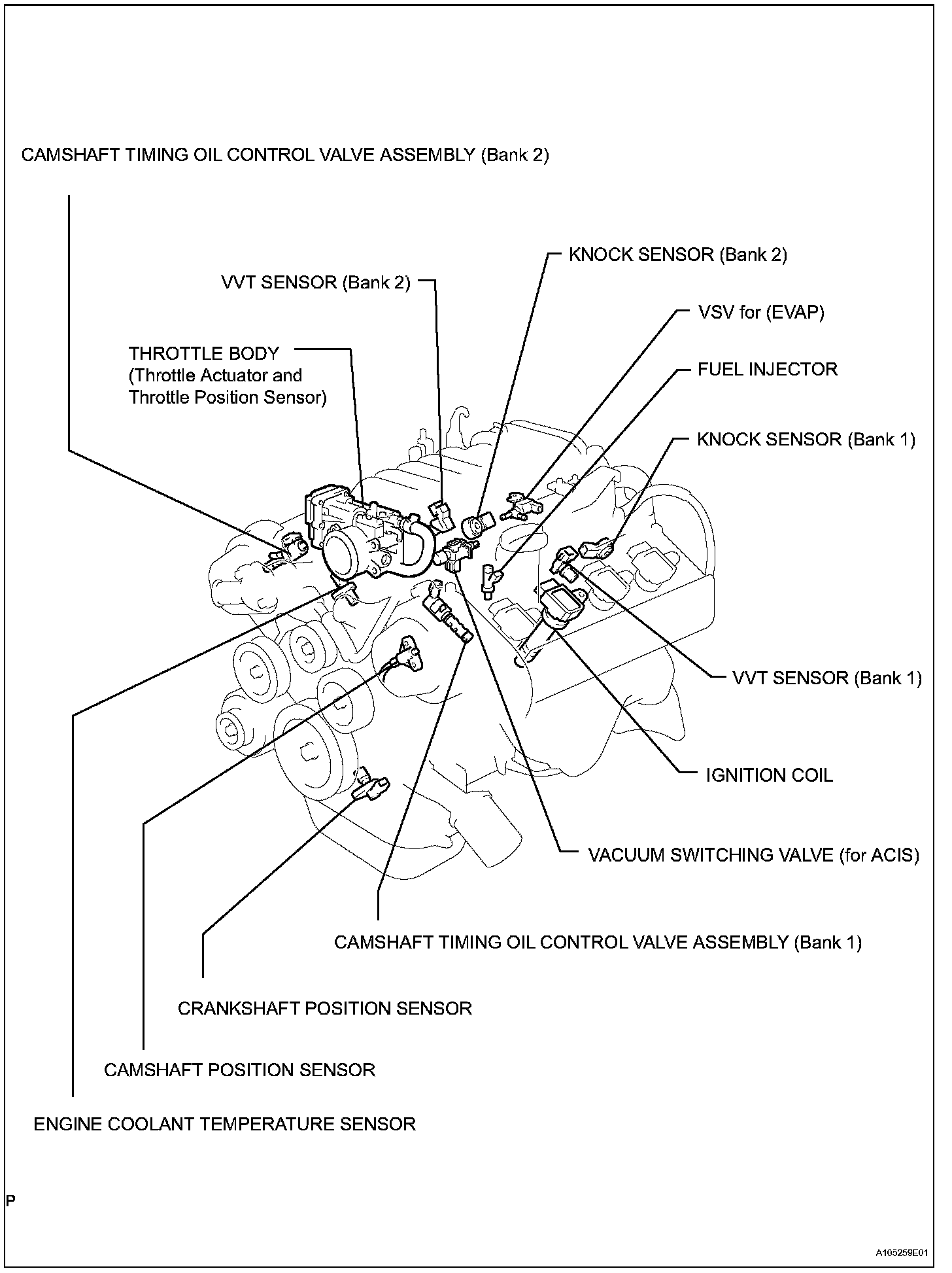 CAMSHAFT TIMING OIL CONTROL VALVE ASSEMBLY (Bank 2)

KNOCK SENSOR (Bank 2)

VVT SENSOR (Bank 2)

VSV for (EVAP)

THROTTLE BODY
(Throttle Actuator and
Throttle Position Sensor)

FUEL INJECTOR

KNOCK SENSOR (Bank 1)

VVT SENSOR (Bank 1)

IGNITION COIL

VACUUM SWITCHING VALVE (for ACIS)

CAMSHAFT TIMING OIL CONTROL VALVE ASSEMBLY (Bank 1)

CRANKSHAFT POSITION SENSOR

CAMSHAFT POSITION SENSOR

ENGINE COOLANT TEMPERATURE SENSOR

P

A105259E01