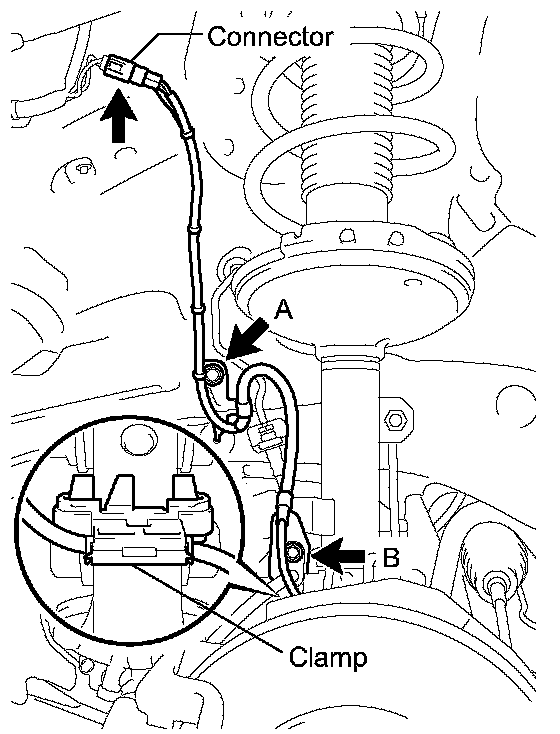 Connector

A

B

Clamp