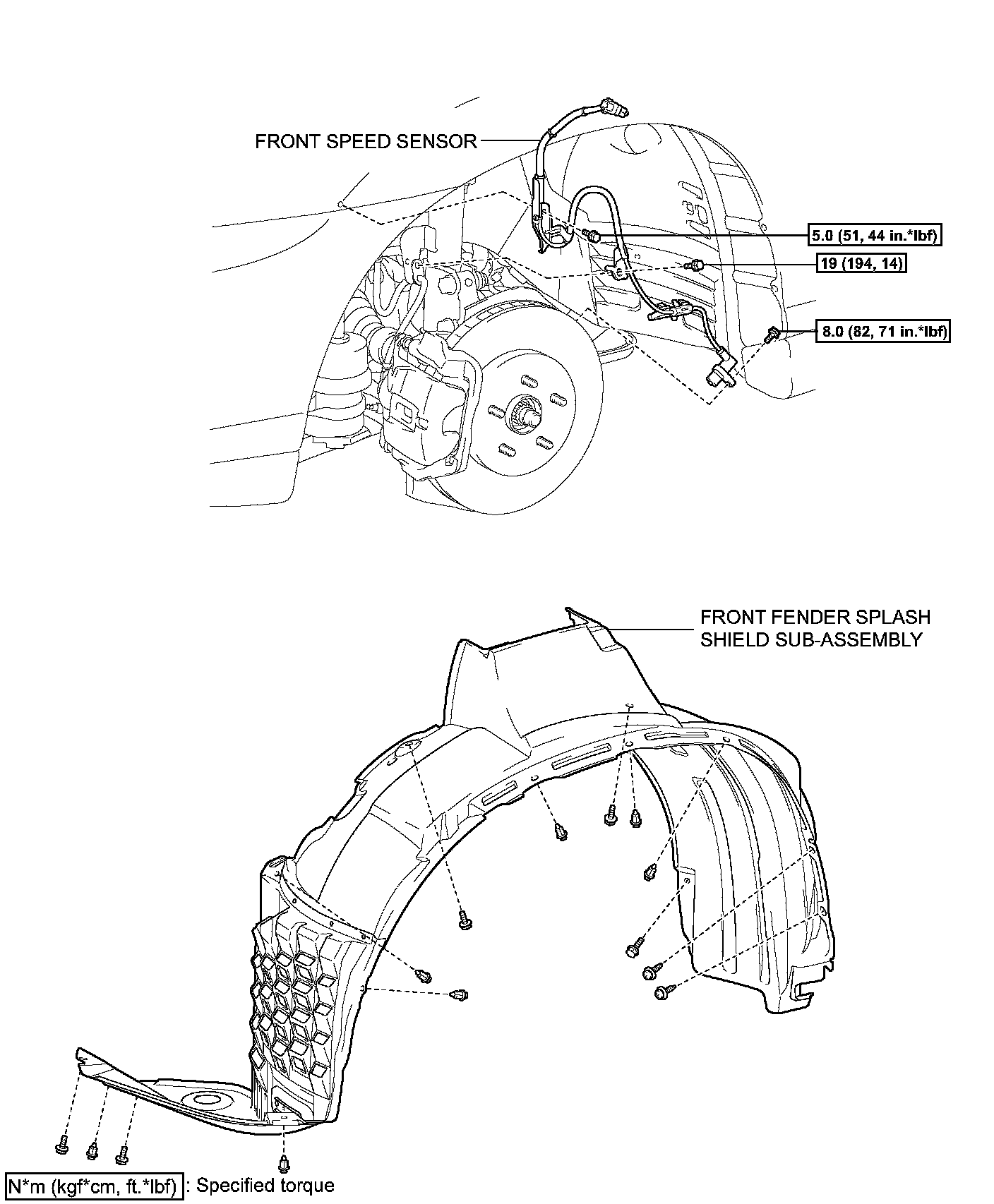 FRONT SPEED SENSOR

5.0 (51, 44 in.*lbf)

19 (194, 14)

8.0 (82, 71 in.*lbf)

FRONT FENDER SPLASH SHIELD SUB-ASSEMBLY

N*m (kgf*cm, ft.*lbf) : Specified torque