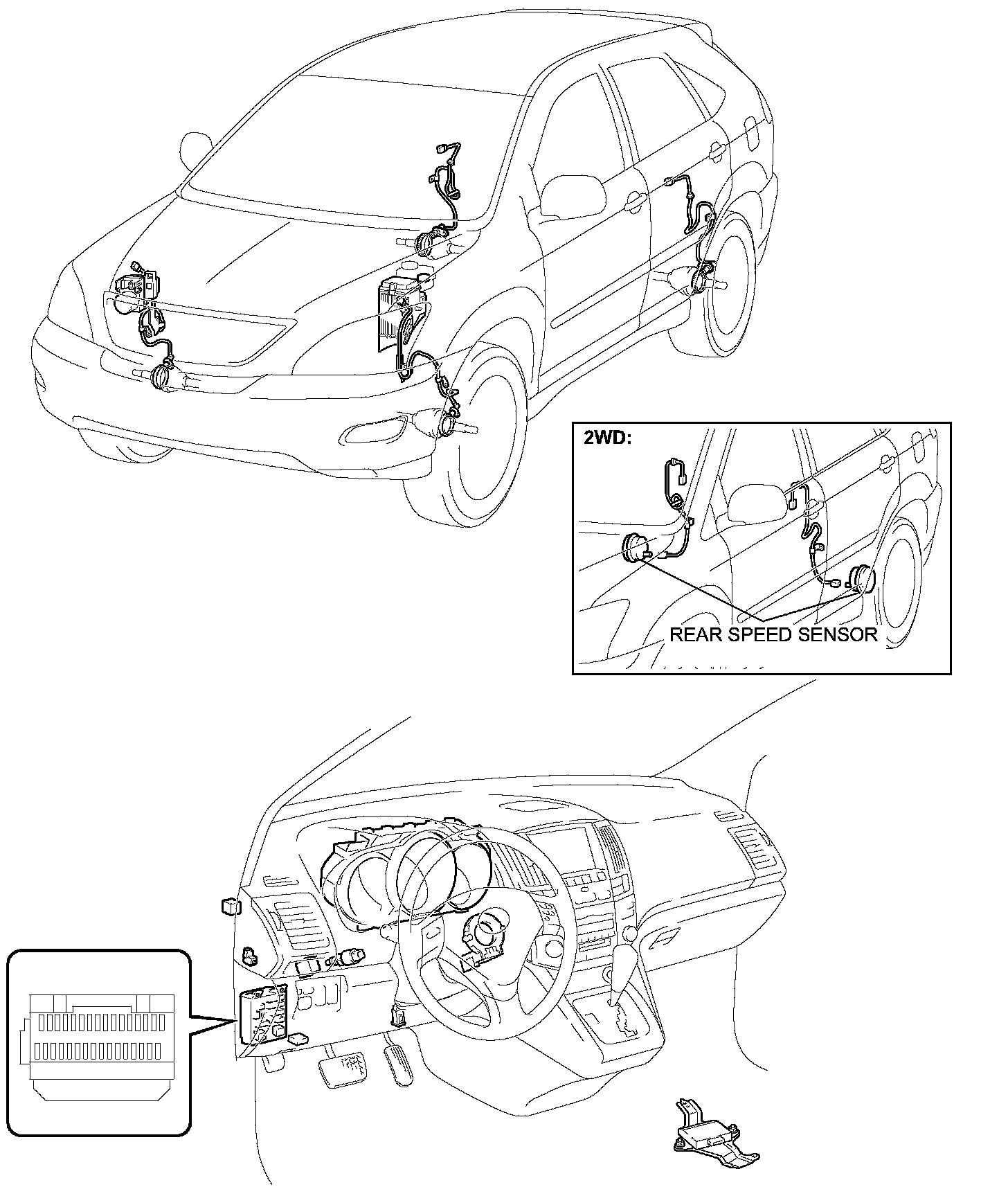 2WD:

REAR SPEED SENSOR