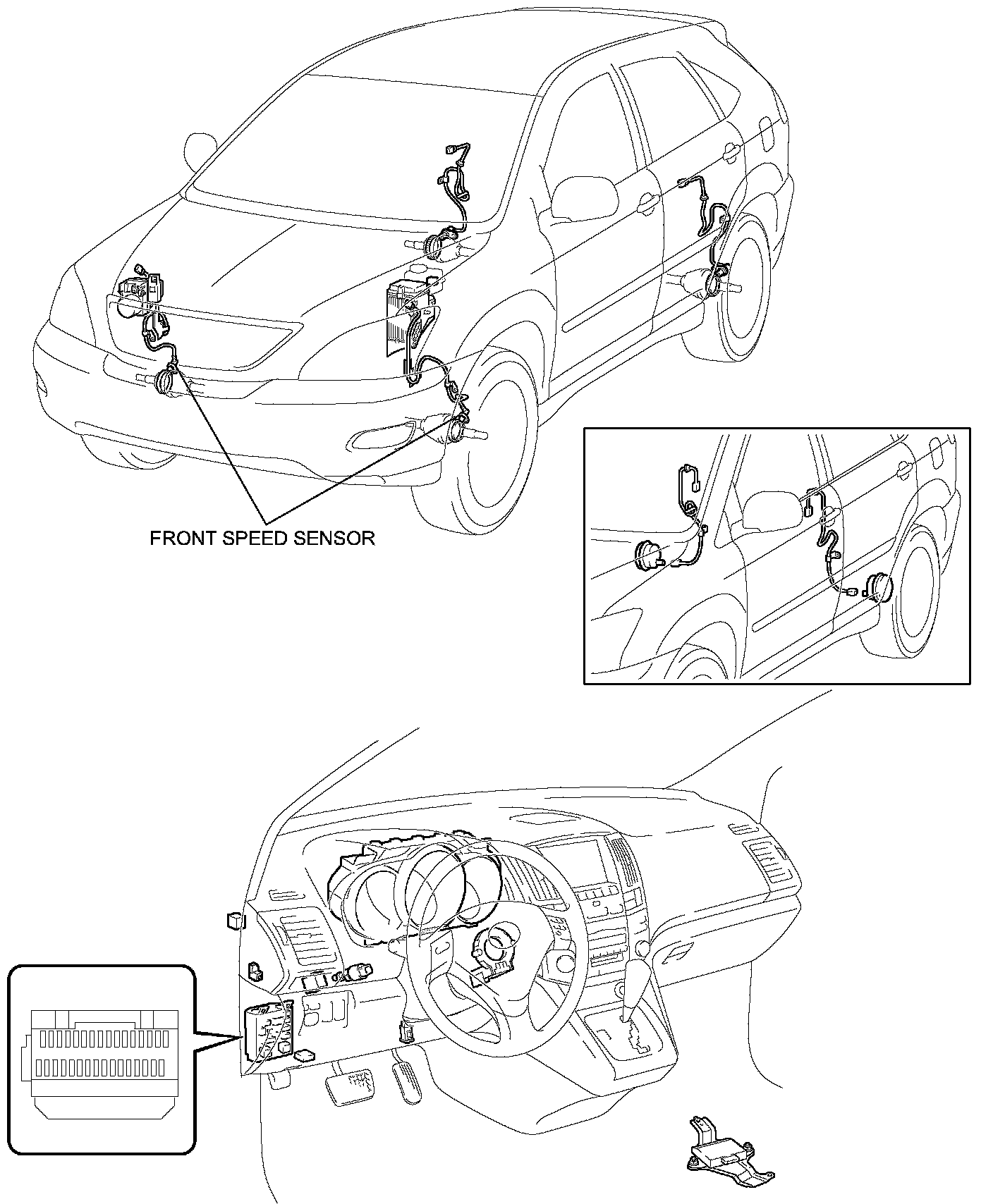 FRONT SPEED SENSOR