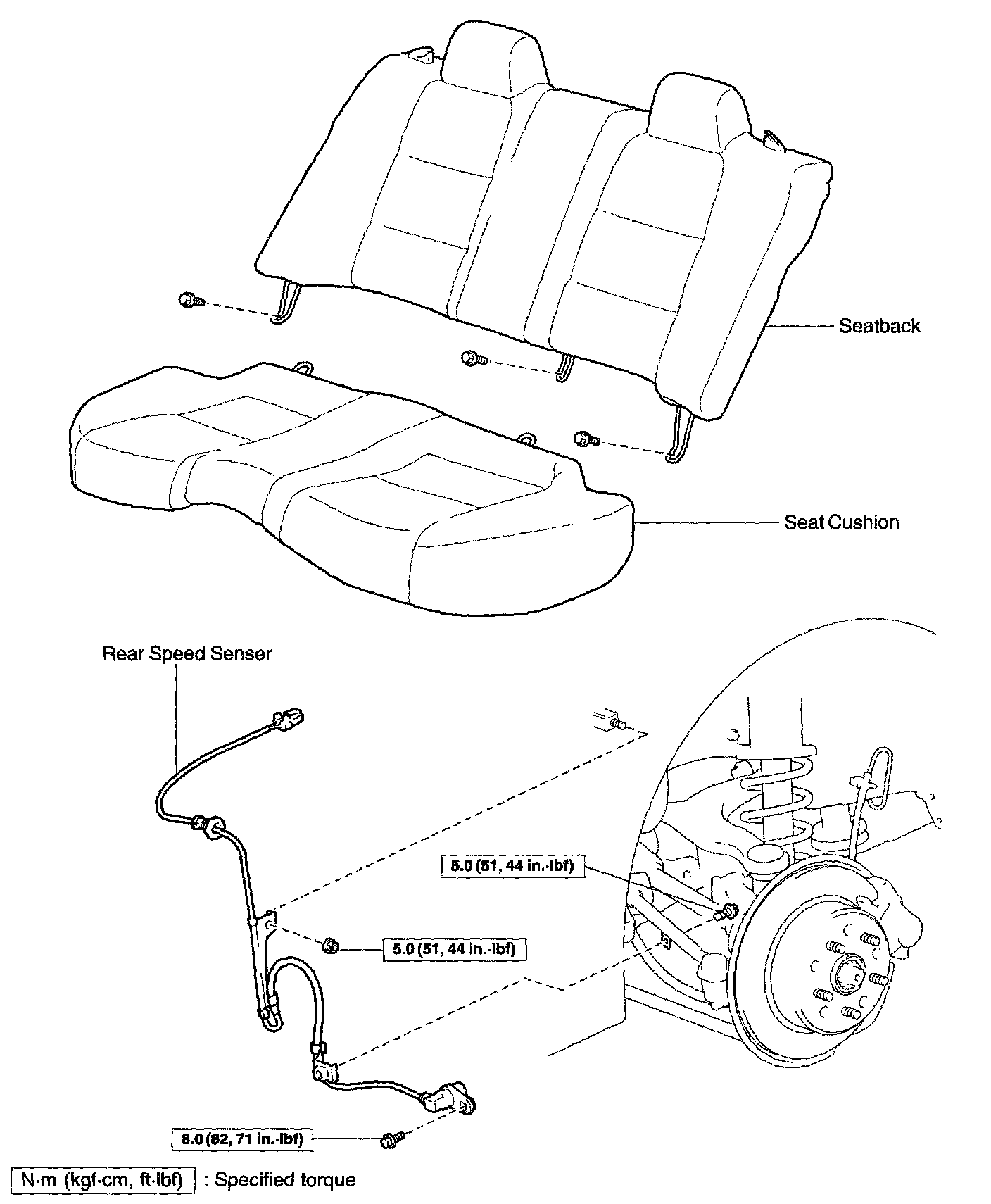 Seatback

Seat Cushion

Rear Speed Senser

5.0 (51, 44 in.·lbf)

5.0 (51, 44 in.·lbf)

8.0 (82, 71 in.·lbf)

N·m (kgf·cm, ft·lbf) : Specified torque