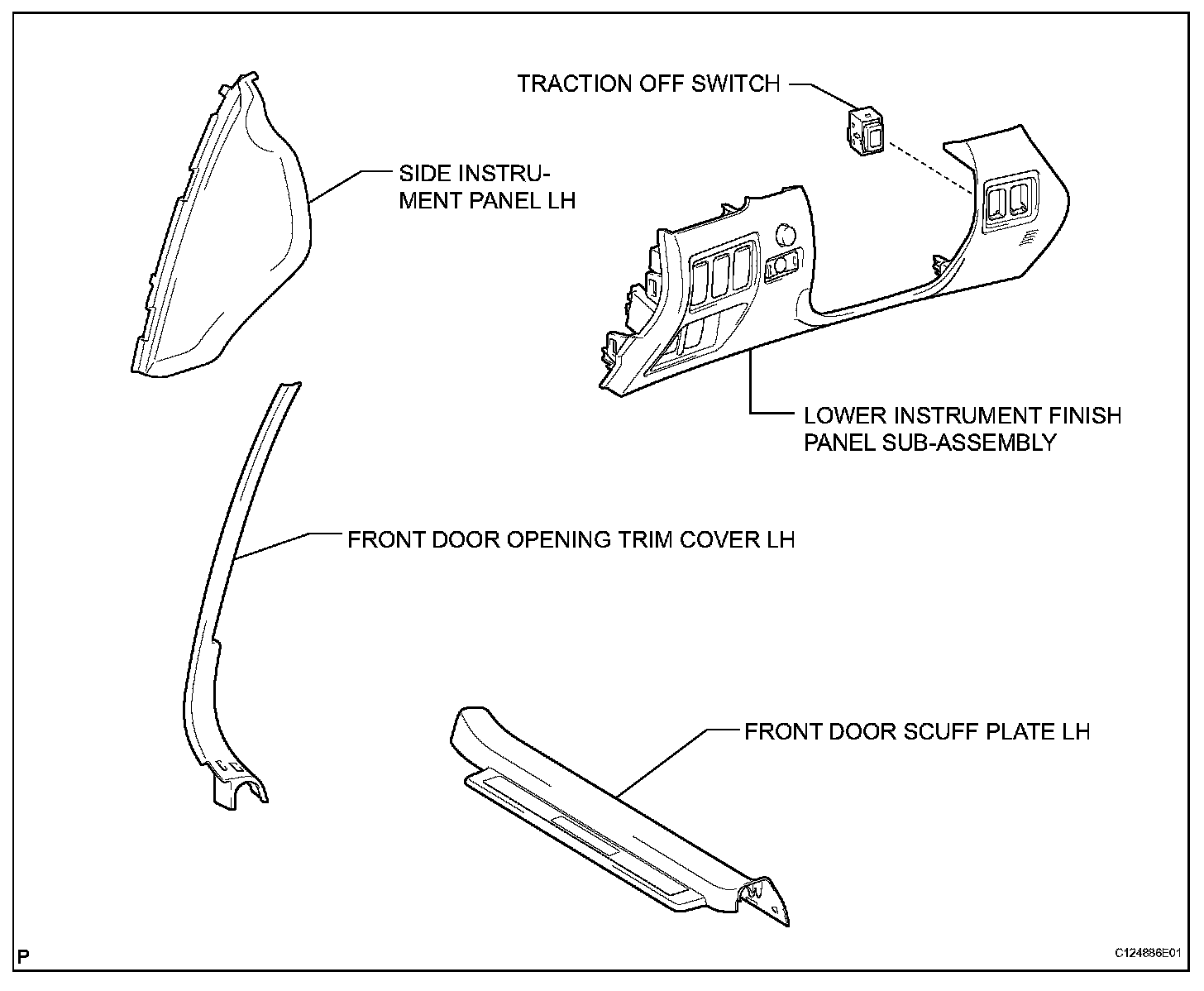 TRACTION OFF SWITCH

SIDE INSTRUMENT PANEL LH

LOWER INSTRUMENT FINISH PANEL SUB-ASSEMBLY

FRONT DOOR OPENING TRIM COVER LH

FRONT DOOR SCUFF PLATE LH

P

C124886E01