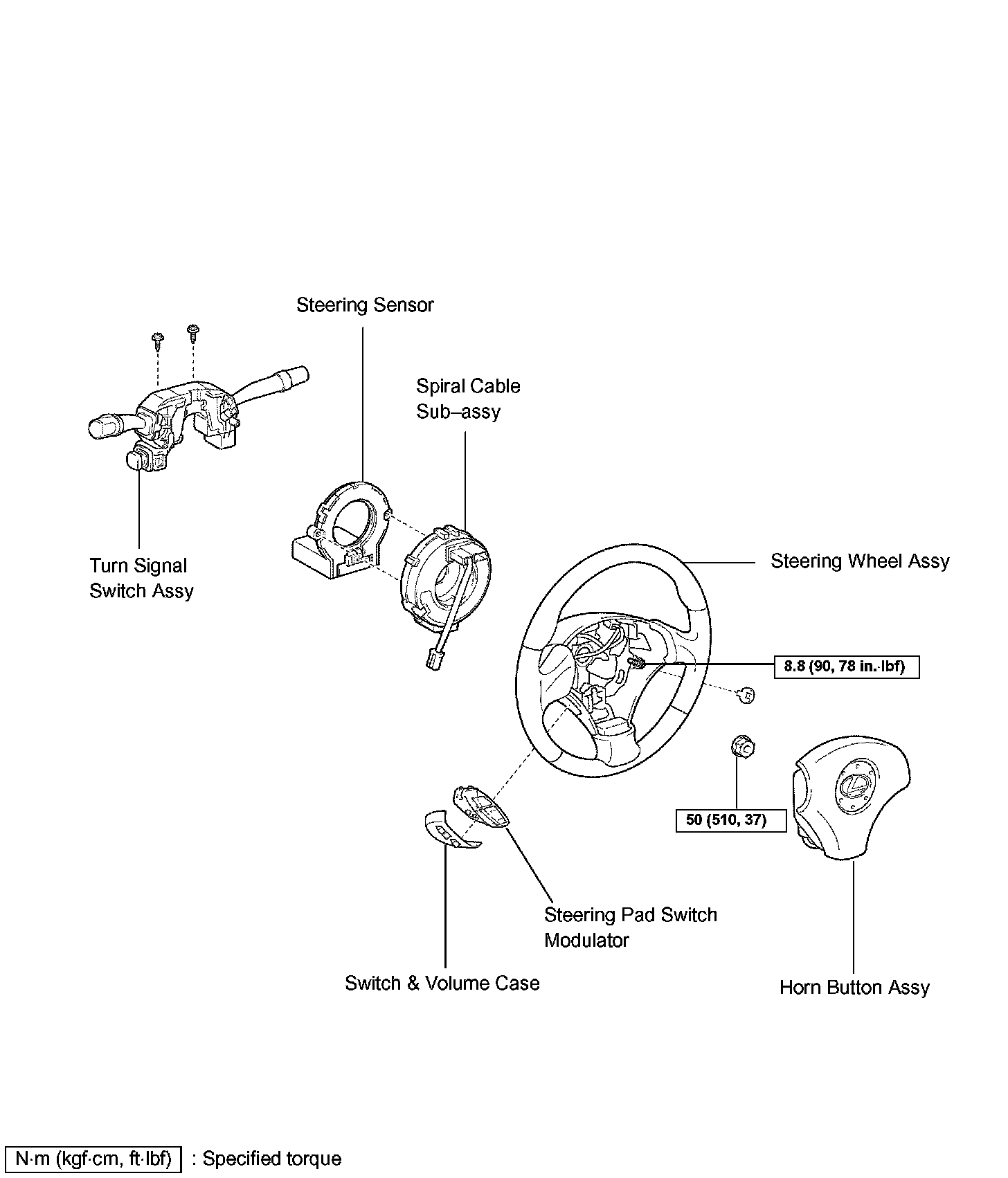 Steering Sensor

Spiral Cable Sub–assy

Turn Signal Switch Assy

Steering Wheel Assy

8.8 (90, 78 in.·lbf)

50 (510, 37)

Steering Pad Switch Modulator

Switch & Volume Case

Horn Button Assy

N·m (kgf·cm, ft·lbf) : Specified torque