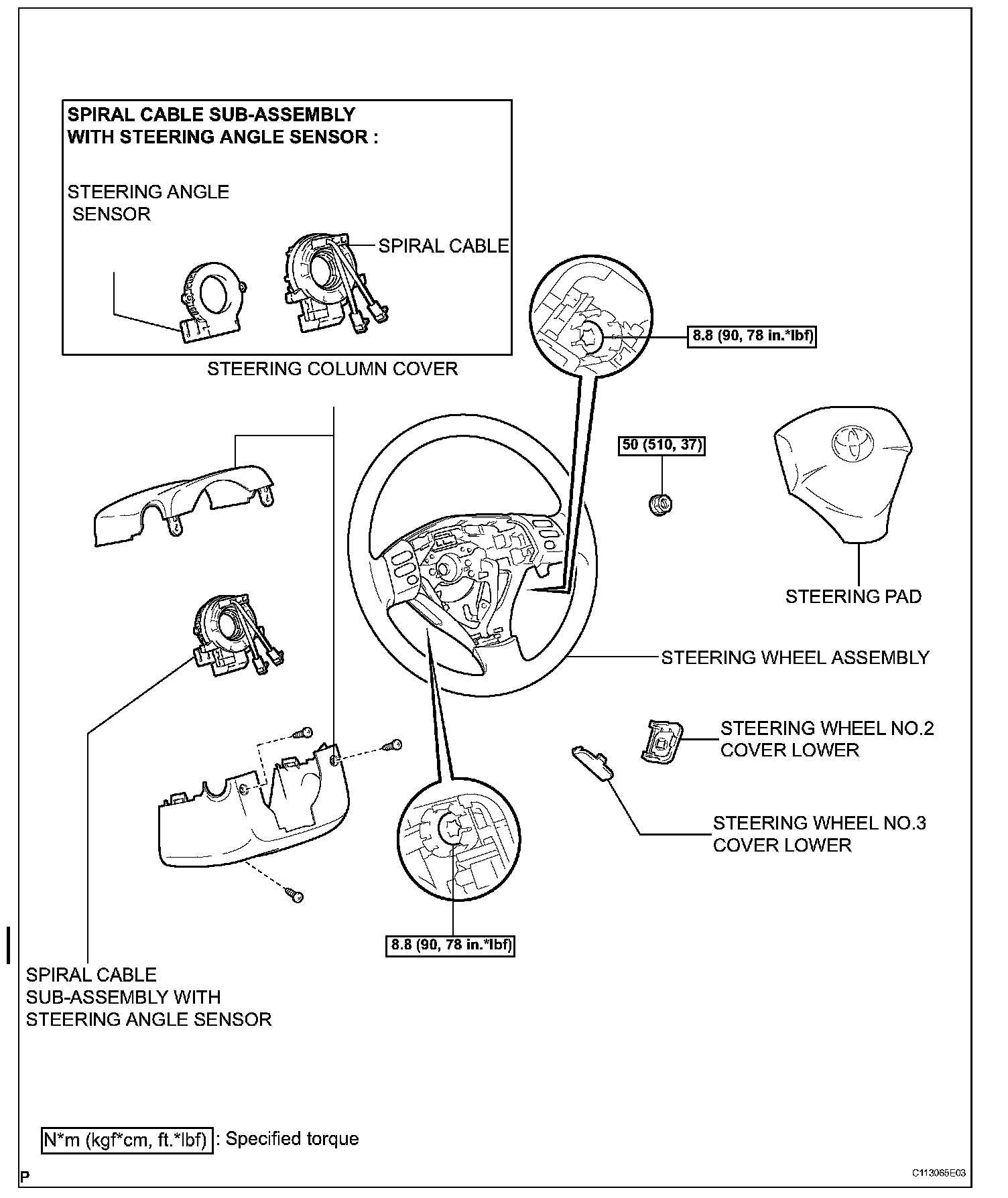 SPIRAL CABLE SUB-ASSEMBLY WITH STEERING ANGLE SENSOR :

STEERING ANGLE SENSOR

SPIRAL CABLE

STEERING COLUMN COVER

8.8 (90, 78 in.*lbf)

50 (510, 37)

STEERING PAD

STEERING WHEEL ASSEMBLY

STEERING WHEEL NO.2 COVER LOWER

STEERING WHEEL NO.3 COVER LOWER

8.8 (90, 78 in.*lbf)

SPIRAL CABLE SUB-ASSEMBLY WITH STEERING ANGLE SENSOR

N*m (kgf*cm, ft.*lbf) : Specified torque

P

C113065E03