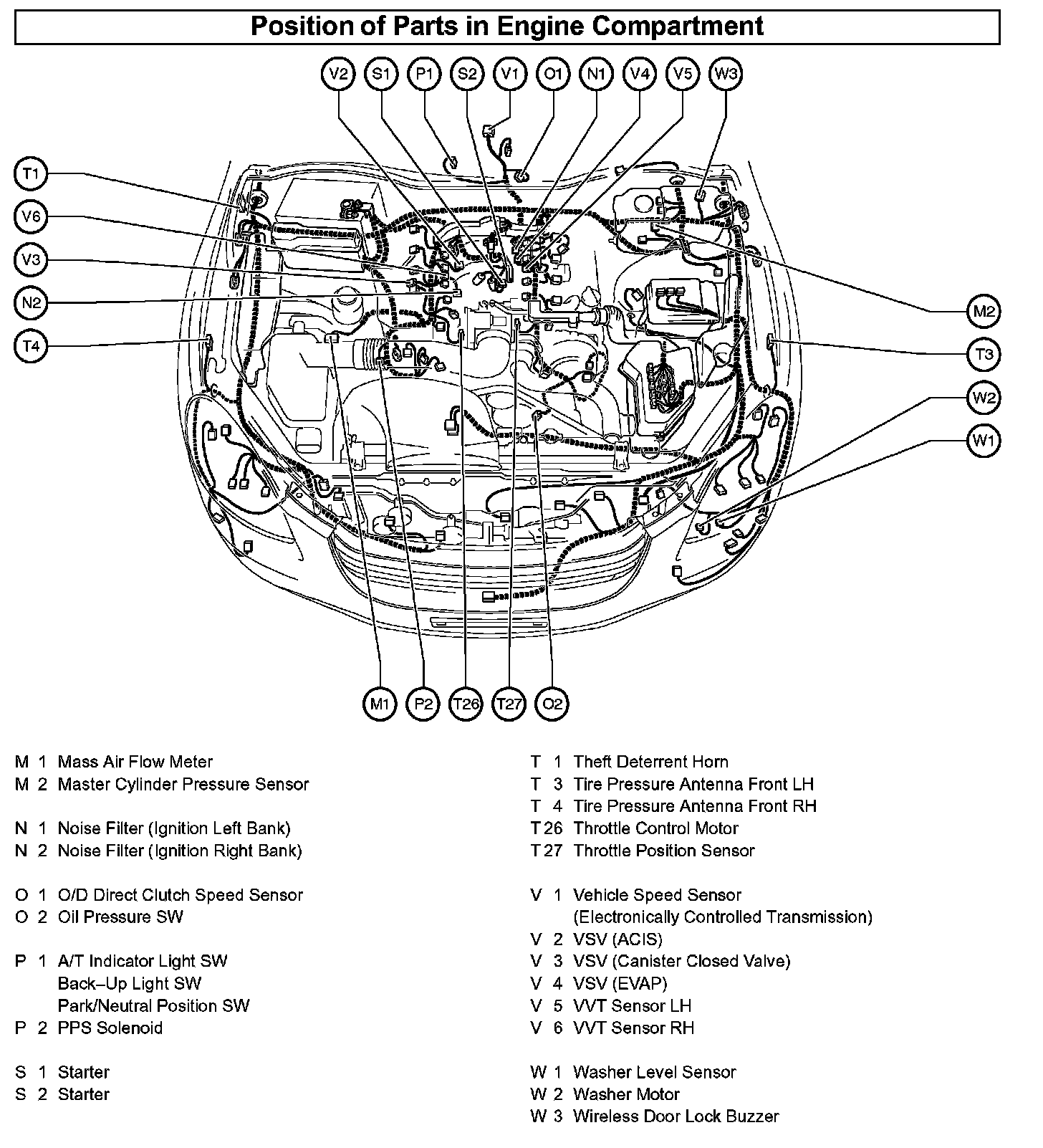 Position of Parts in Engine Compartment

V2 S1 P1 S2 V1 O1 N1 V4 V5 W3

T1
V6
V3
N2
T4

M2
T3
W2
W1

M1 P2 T26 T27 O2

M 1 Mass Air Flow Meter
M 2 Master Cylinder Pressure Sensor

N 1 Noise Filter (Ignition Left Bank)
N 2 Noise Filter (Ignition Right Bank)

O 1 O/D Direct Clutch Speed Sensor
O 2 Oil Pressure SW

P 1 A/T Indicator Light SW
Back–Up Light SW
Park/Neutral Position SW
P 2 PPS Solenoid

S 1 Starter
S 2 Starter

T 1 Theft Deterrent Horn
T 3 Tire Pressure Antenna Front LH
T 4 Tire Pressure Antenna Front RH
T 26 Throttle Control Motor
T 27 Throttle Position Sensor

V 1 Vehicle Speed Sensor
(Electronically Controlled Transmission)
V 2 VSV (ACIS)
V 3 VSV (Canister Closed Valve)
V 4 VSV (EVAP)
V 5 VVT Sensor LH
V 6 VVT Sensor RH

W 1 Washer Level Sensor
W 2 Washer Motor
W 3 Wireless Door Lock Buzzer