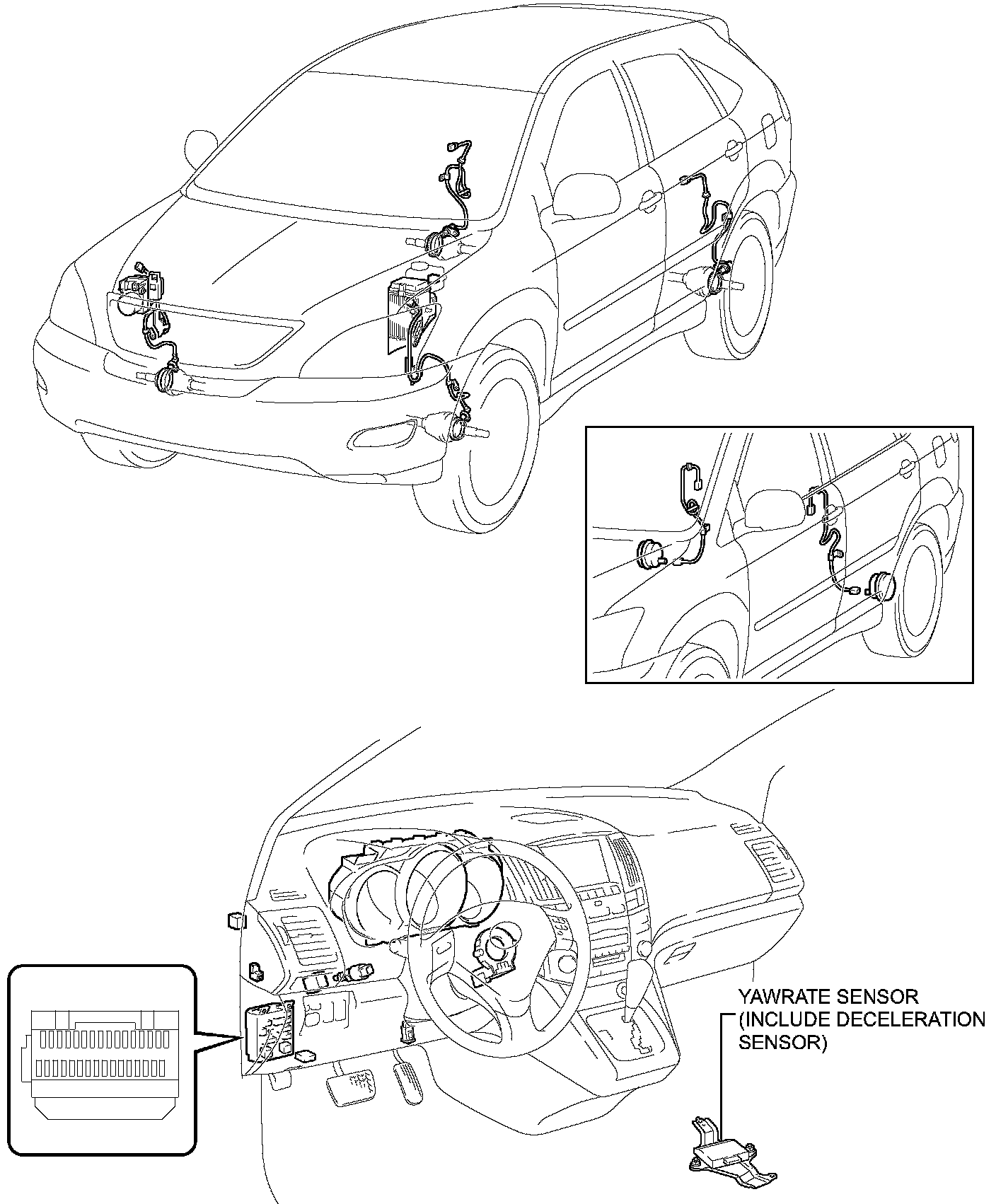 YAWRATE SENSOR
(INCLUDE DECELERATION SENSOR)