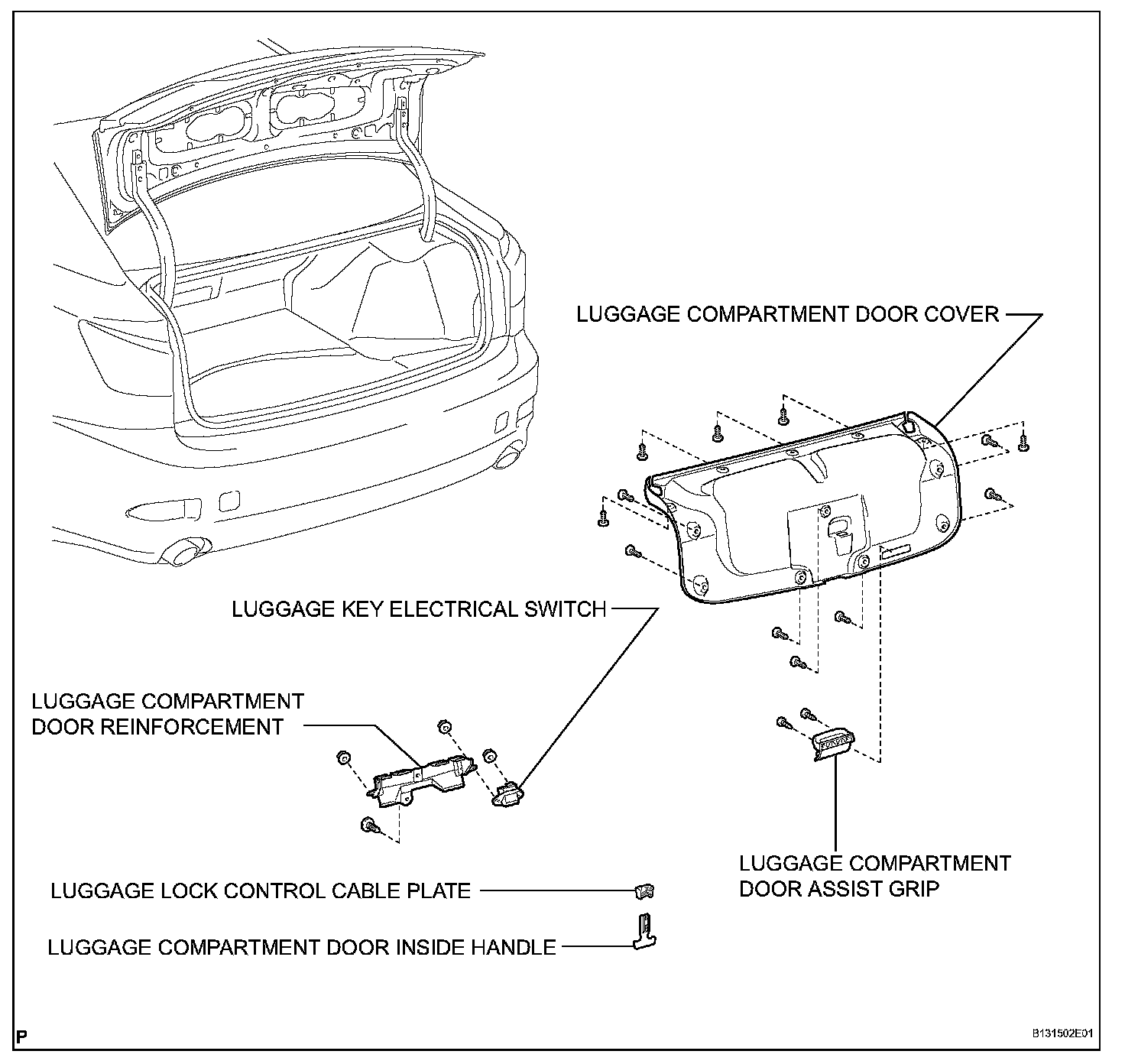 LUGGAGE COMPARTMENT DOOR COVER

LUGGAGE KEY ELECTRICAL SWITCH

LUGGAGE COMPARTMENT DOOR REINFORCEMENT

LUGGAGE COMPARTMENT DOOR ASSIST GRIP

LUGGAGE LOCK CONTROL CABLE PLATE

LUGGAGE COMPARTMENT DOOR INSIDE HANDLE

P

B131502E01