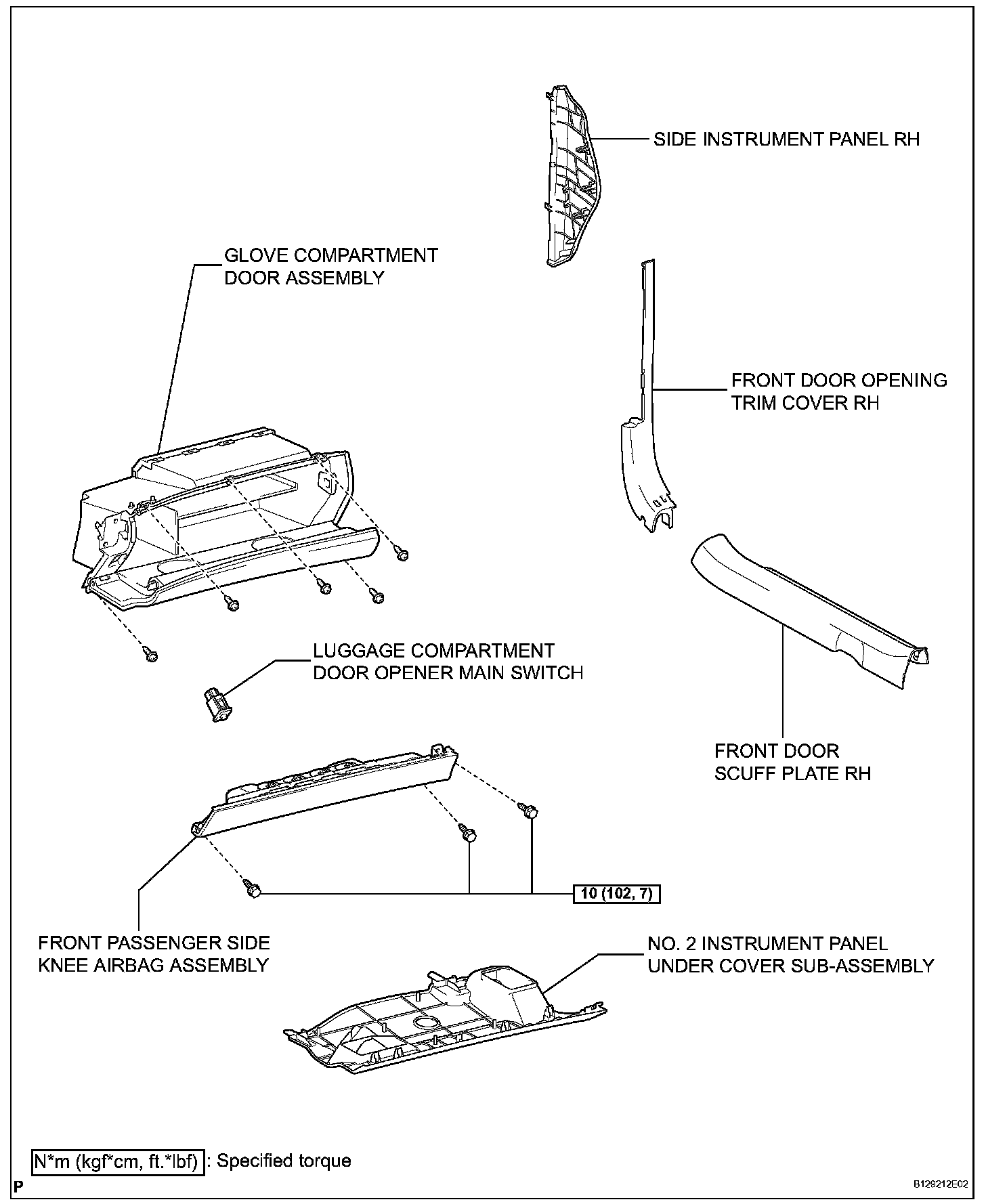 SIDE INSTRUMENT PANEL RH

GLOVE COMPARTMENT DOOR ASSEMBLY

FRONT DOOR OPENING TRIM COVER RH

LUGGAGE COMPARTMENT DOOR OPENER MAIN SWITCH

FRONT DOOR SCUFF PLATE RH

10 (102, 7)

FRONT PASSENGER SIDE KNEE AIRBAG ASSEMBLY

NO. 2 INSTRUMENT PANEL UNDER COVER SUB-ASSEMBLY

N*m (kgf*cm, ft.*lbf) : Specified torque

P

B129212E02