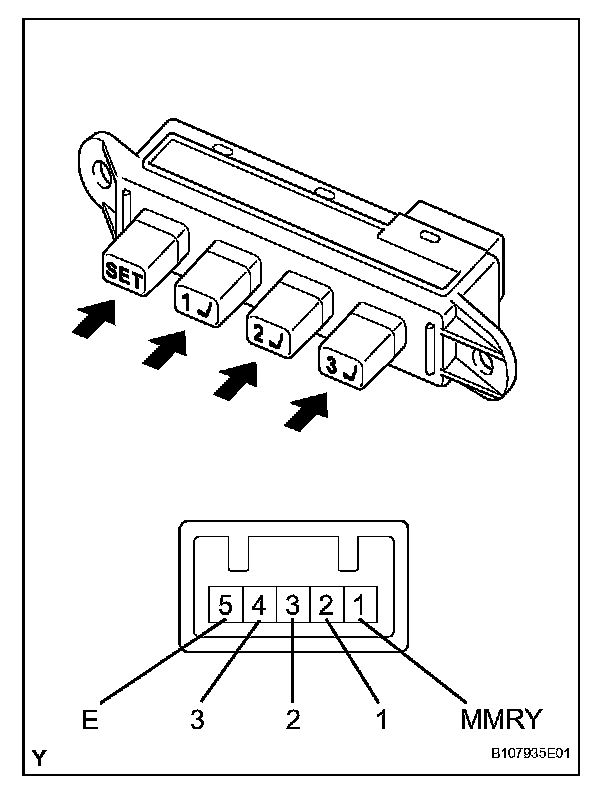 SET
1
2
3

5 4 3 2 1

E 3 2 1 MMRY

Y

B107935E01