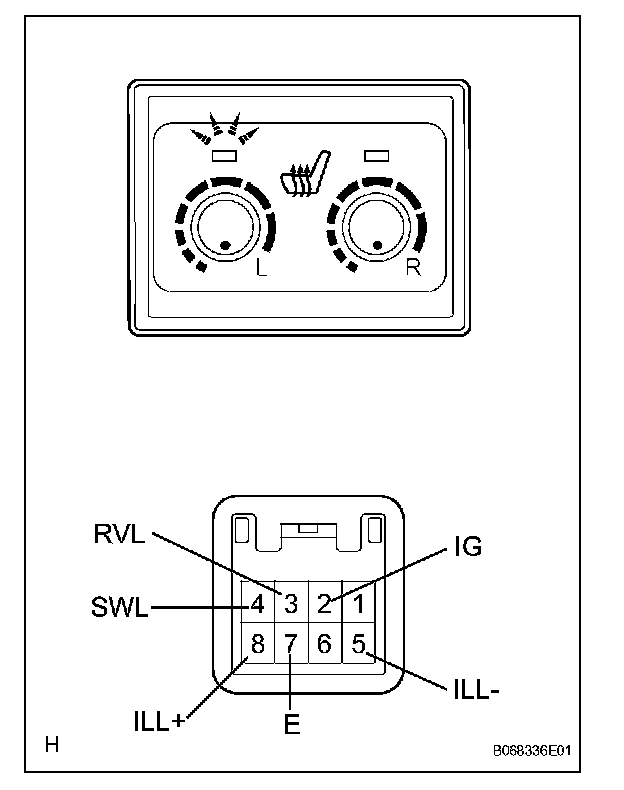 L

R

RVL

IG

SWL

4 3 2 1

8 7 6 5

ILL-

ILL+

E

H

B068336E01