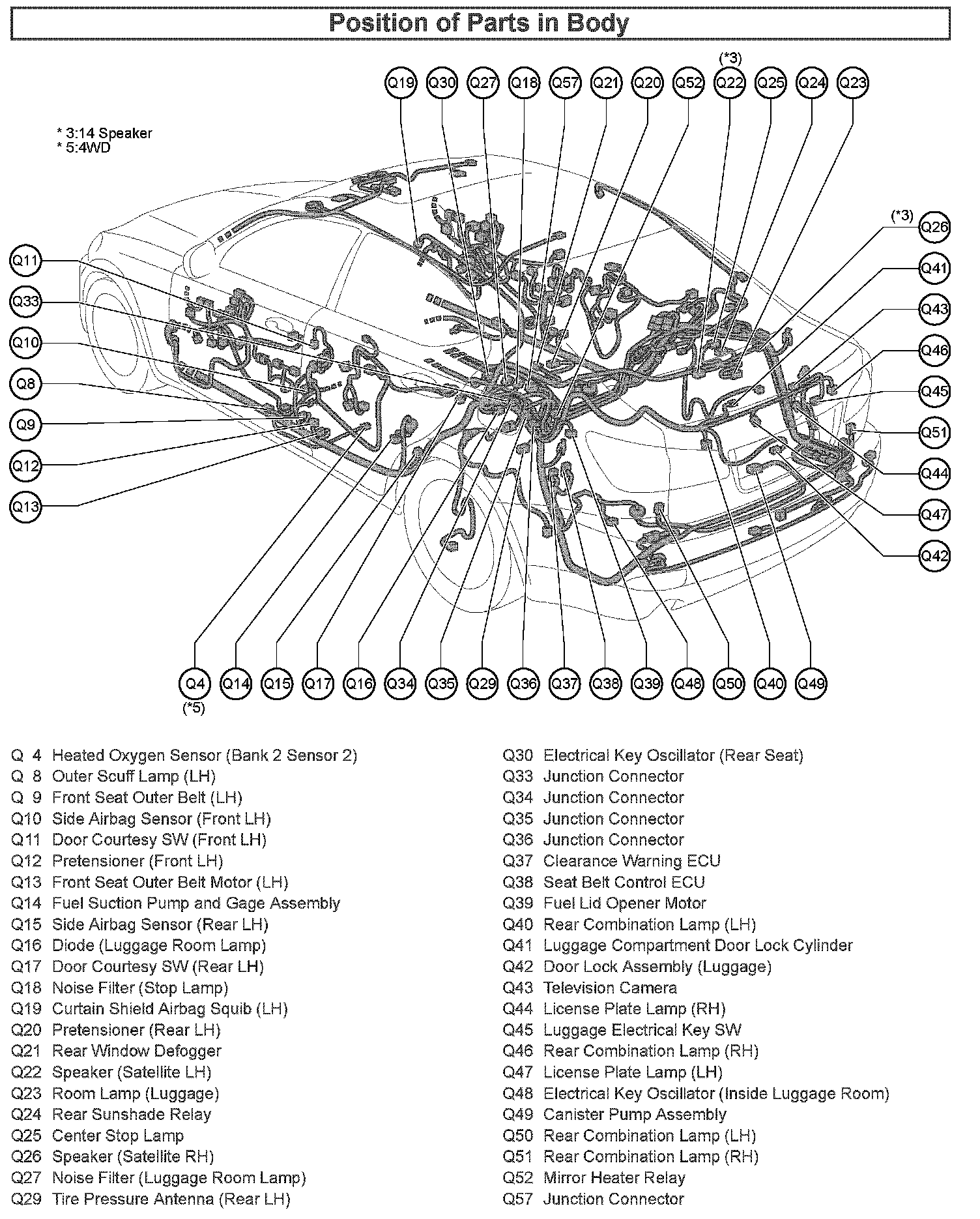 Position of Parts in Body

* 3:14 Speaker
* 5:4WD

(*3)

Q19 Q30 Q27 Q18 Q57 Q21 Q20 Q52 Q22 Q25 Q24 Q23

(*3)

Q26

Q41

Q43

Q46

Q45

Q51

Q44

Q47

Q42

Q11

Q33

Q10

Q8

Q9

Q12

Q13

Q4 Q14 Q15 Q17 Q16 Q34 Q35 Q29 Q36 Q37 Q38 Q39 Q48 Q50 Q40 Q49

(*5)

Q 4 Heated Oxygen Sensor (Bank 2 Sensor 2)
Q 8 Outer Scuff Lamp (LH)
Q 9 Front Seat Outer Belt (LH)
Q10 Side Airbag Sensor (Front LH)
Q11 Door Courtesy SW (Front LH)
Q12 Pretensioner (Front LH)
Q13 Front Seat Outer Belt Motor (LH)
Q14 Fuel Suction Pump and Gage Assembly
Q15 Side Airbag Sensor (Rear LH)
Q16 Diode (Luggage Room Lamp)
Q17 Door Courtesy SW (Rear LH)
Q18 Noise Filter (Stop Lamp)
Q19 Curtain Shield Airbag Squib (LH)
Q20 Pretensioner (Rear LH)
Q21 Rear Window Defogger
Q22 Speaker (Satellite LH)
Q23 Room Lamp (Luggage)
Q24 Rear Sunshade Relay
Q25 Center Stop Lamp
Q26 Speaker (Satellite RH)
Q27 Noise Filter (Luggage Room Lamp)
Q29 Tire Pressure Antenna (Rear LH)

Q30 Electrical Key Oscillator (Rear Seat)
Q33 Junction Connector
Q34 Junction Connector
Q35 Junction Connector
Q36 Junction Connector
Q37 Clearance Warning ECU
Q38 Seat Belt Control ECU
Q39 Fuel Lid Opener Motor
Q40 Rear Combination Lamp (LH)
Q41 Luggage Compartment Door Lock Cylinder
Q42 Door Lock Assembly (Luggage)
Q43 Television Camera
Q44 License Plate Lamp (RH)
Q45 Luggage Electrical Key SW
Q46 Rear Combination Lamp (RH)
Q47 License Plate Lamp (LH)
Q48 Electrical Key Oscillator (Inside Luggage Room)
Q49 Canister Pump Assembly
Q50 Rear Combination Lamp (LH)
Q51 Rear Combination Lamp (RH)
Q52 Mirror Heater Relay
Q57 Junction Connector