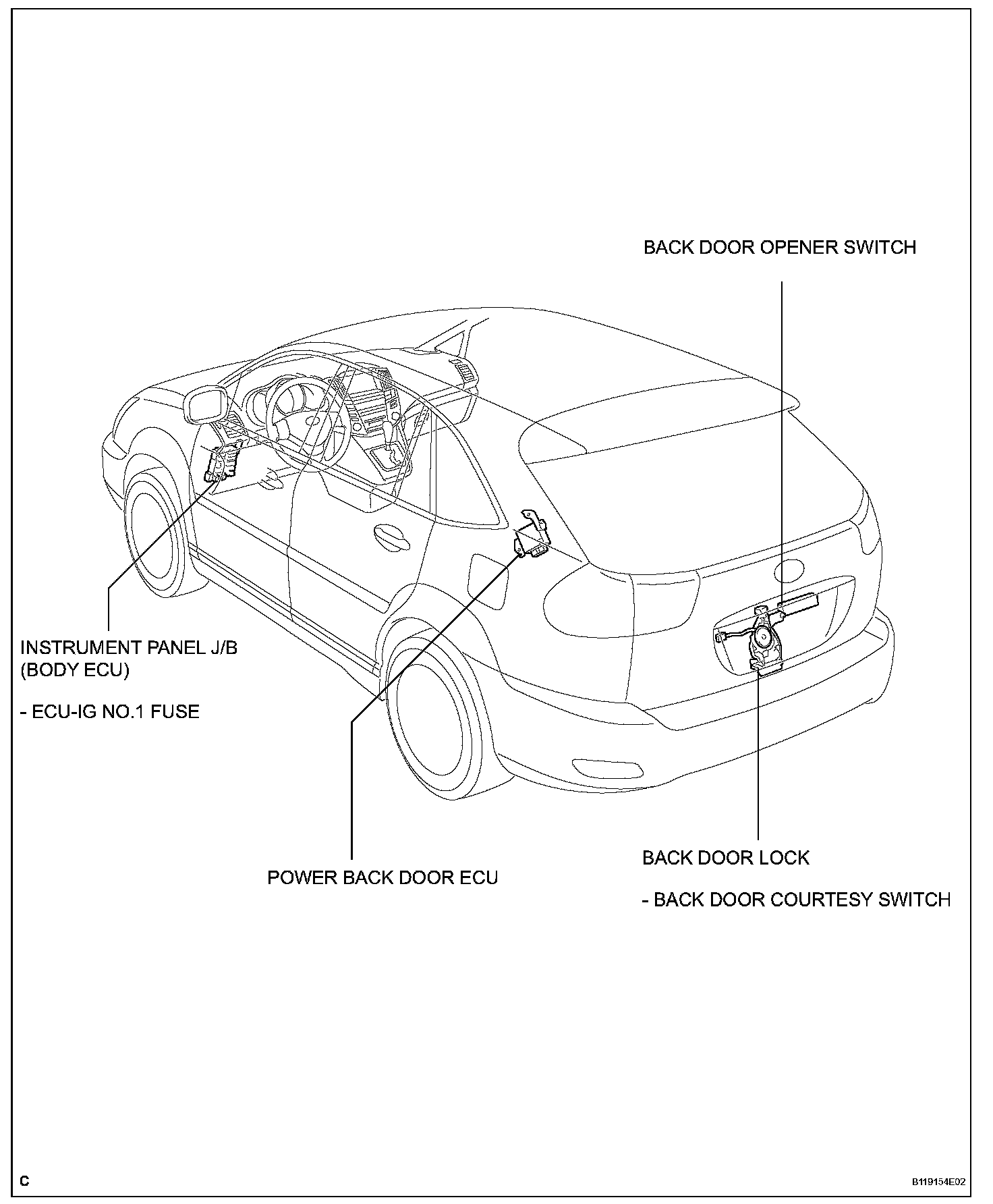 BACK DOOR OPENER SWITCH

INSTRUMENT PANEL J/B (BODY ECU)

- ECU-IG NO.1 FUSE

POWER BACK DOOR ECU

BACK DOOR LOCK

- BACK DOOR COURTESY SWITCH

C

B119154E02