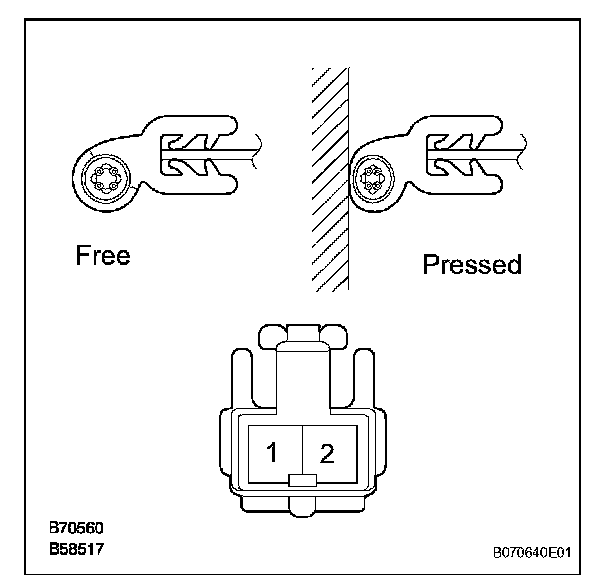 Free

Pressed

1

2

B70560
B58517

B070640E01