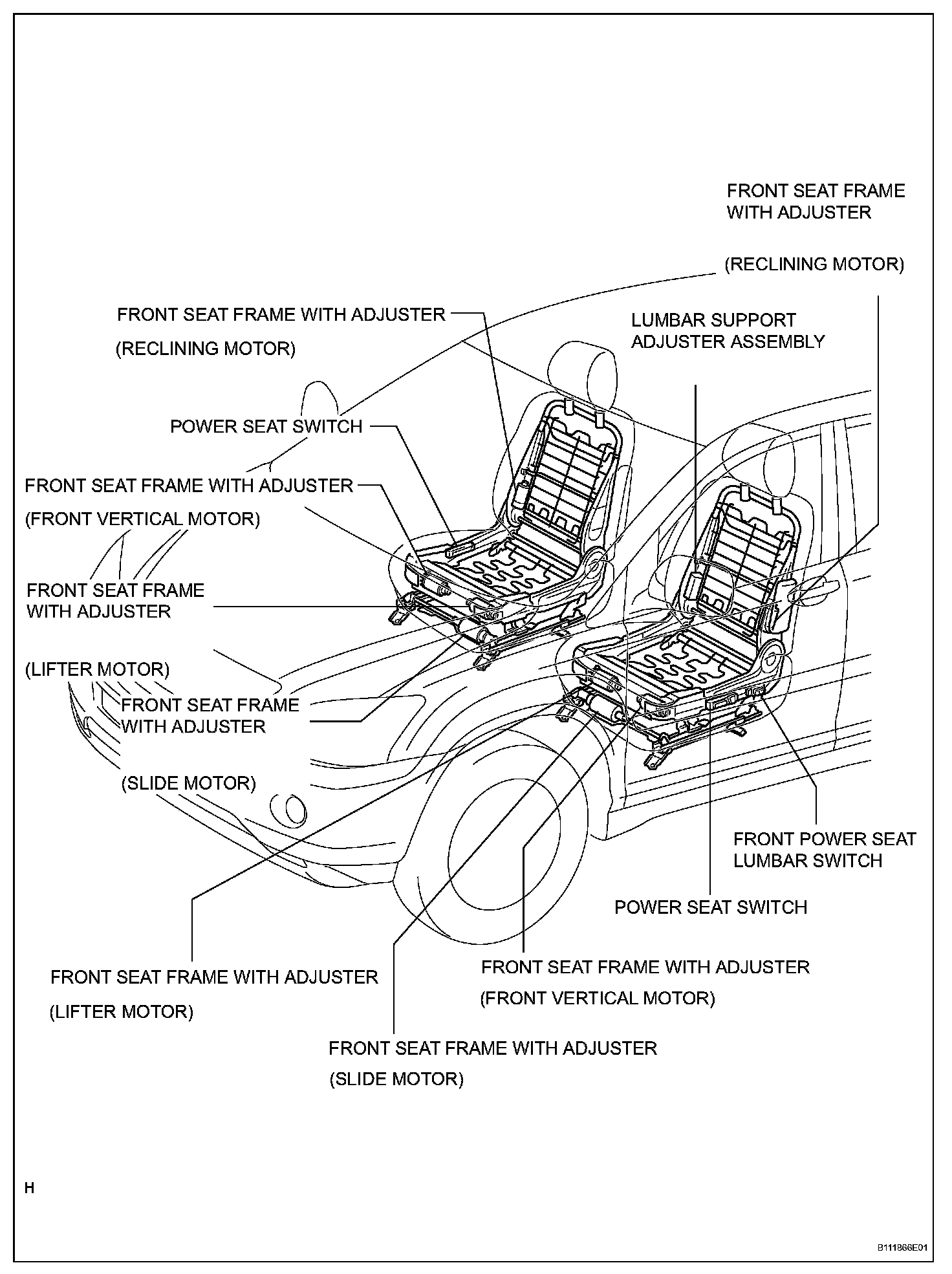 FRONT SEAT FRAME WITH ADJUSTER

(RECLINING MOTOR)

FRONT SEAT FRAME WITH ADJUSTER

(RECLINING MOTOR)

LUMBAR SUPPORT ADJUSTER ASSEMBLY

POWER SEAT SWITCH

FRONT SEAT FRAME WITH ADJUSTER

(FRONT VERTICAL MOTOR)

FRONT SEAT FRAME WITH ADJUSTER

(LIFTER MOTOR)

FRONT SEAT FRAME WITH ADJUSTER

(SLIDE MOTOR)

FRONT POWER SEAT LUMBAR SWITCH

POWER SEAT SWITCH

FRONT SEAT FRAME WITH ADJUSTER

(LIFTER MOTOR)

FRONT SEAT FRAME WITH ADJUSTER

(FRONT VERTICAL MOTOR)

FRONT SEAT FRAME WITH ADJUSTER

(SLIDE MOTOR)

H

B111866E01