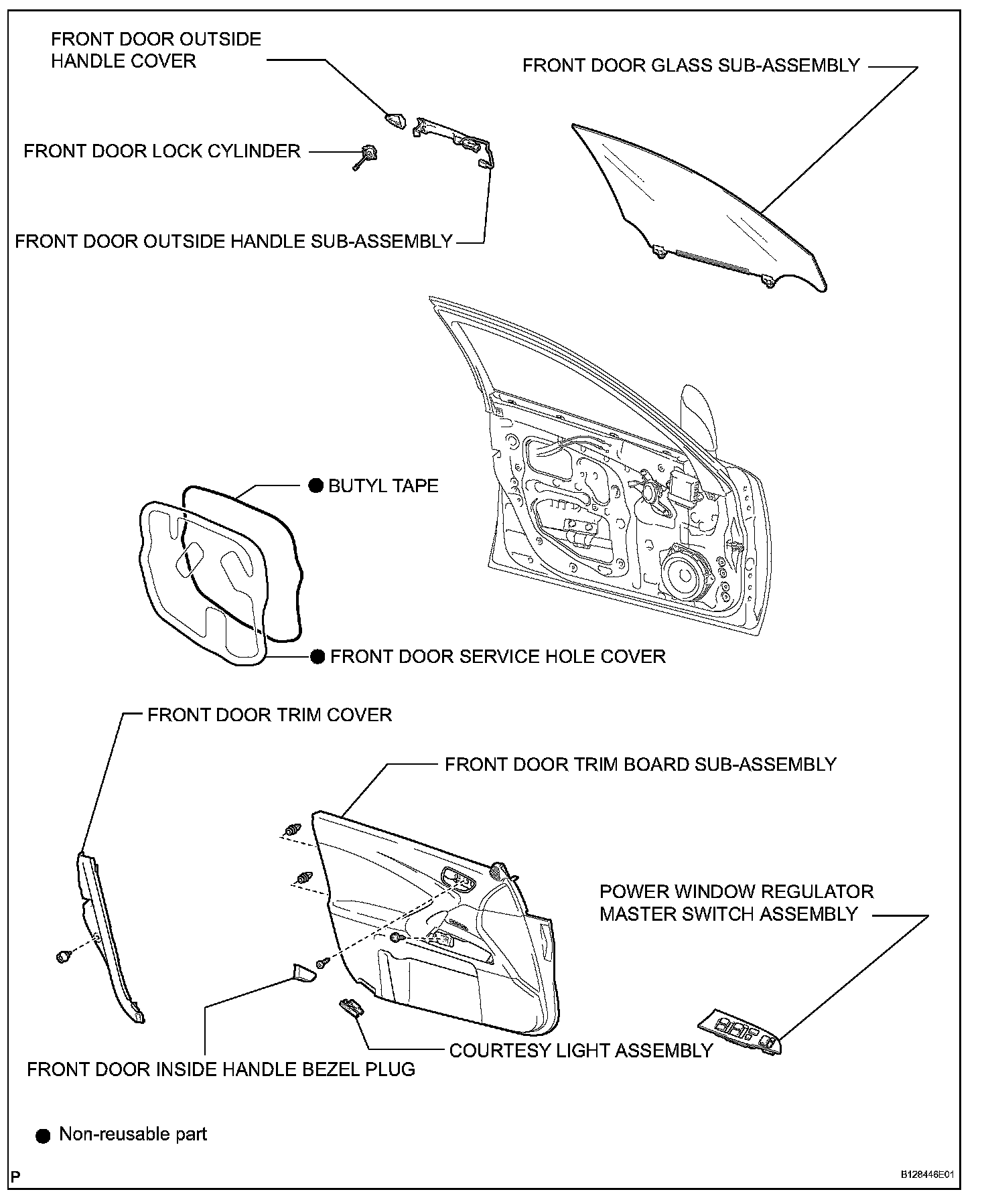 FRONT DOOR OUTSIDE HANDLE COVER

FRONT DOOR GLASS SUB-ASSEMBLY

FRONT DOOR LOCK CYLINDER

FRONT DOOR OUTSIDE HANDLE SUB-ASSEMBLY

● BUTYL TAPE

● FRONT DOOR SERVICE HOLE COVER

FRONT DOOR TRIM COVER

FRONT DOOR TRIM BOARD SUB-ASSEMBLY

POWER WINDOW REGULATOR MASTER SWITCH ASSEMBLY

COURTESY LIGHT ASSEMBLY

FRONT DOOR INSIDE HANDLE BEZEL PLUG

● Non-reusable part

P

B128446E01