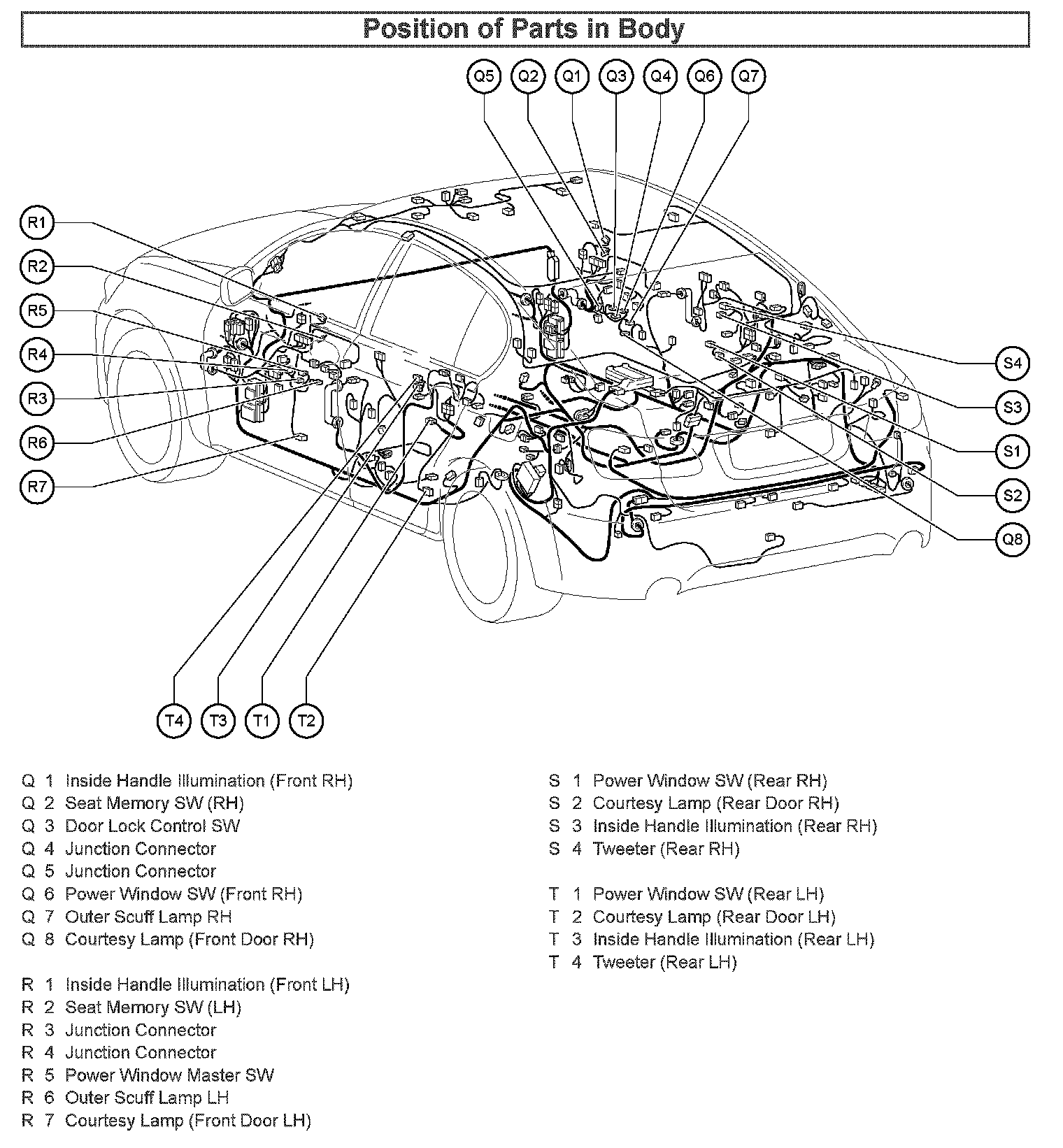 Position of Parts in Body

Q5 Q2 Q1 Q3 Q4 Q6 Q7

R1
R2
R5
R4
R3
R6
R7

S4
S3
S1
S2
Q8

T4 T3 T1 T2

Q 1 Inside Handle Illumination (Front RH)
Q 2 Seat Memory SW (RH)
Q 3 Door Lock Control SW
Q 4 Junction Connector
Q 5 Junction Connector
Q 6 Power Window SW (Front RH)
Q 7 Outer Scuff Lamp RH
Q 8 Courtesy Lamp (Front Door RH)

R 1 Inside Handle Illumination (Front LH)
R 2 Seat Memory SW (LH)
R 3 Junction Connector
R 4 Junction Connector
R 5 Power Window Master SW
R 6 Outer Scuff Lamp LH
R 7 Courtesy Lamp (Front Door LH)

S 1 Power Window SW (Rear RH)
S 2 Courtesy Lamp (Rear Door RH)
S 3 Inside Handle Illumination (Rear RH)
S 4 Tweeter (Rear RH)

T 1 Power Window SW (Rear LH)
T 2 Courtesy Lamp (Rear Door LH)
T 3 Inside Handle Illumination (Rear LH)
T 4 Tweeter (Rear LH)