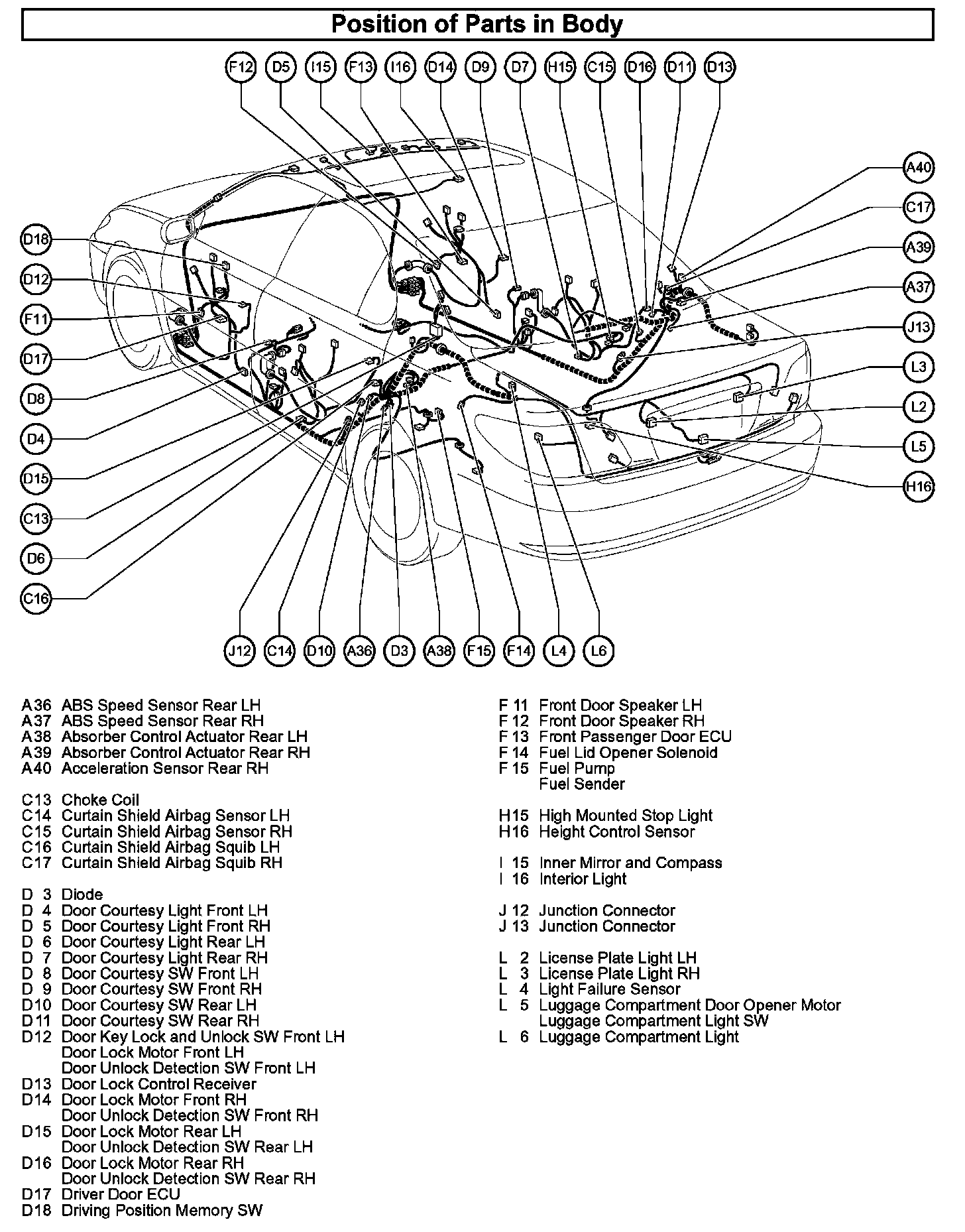 Position of Parts in Body

F12 D5 I15 F13 I16 D14 D9 D7 H15 C15 D16 D11 D13

A40
C17
A39
A37
J13
L3
L2
L5
H16

D18
D12
F11
D17
D8
D4
D15
C13
D6
C16

J12 C14 D10 A36 D3 A38 F15 F14 L4 L6

A36 ABS Speed Sensor Rear LH
A37 ABS Speed Sensor Rear RH
A38 Absorber Control Actuator Rear LH
A39 Absorber Control Actuator Rear RH
A40 Acceleration Sensor Rear RH

C13 Choke Coil
C14 Curtain Shield Airbag Sensor LH
C15 Curtain Shield Airbag Sensor RH
C16 Curtain Shield Airbag Squib LH
C17 Curtain Shield Airbag Squib RH

D 3 Diode
D 4 Door Courtesy Light Front LH
D 5 Door Courtesy Light Front RH
D 6 Door Courtesy Light Rear LH
D 7 Door Courtesy Light Rear RH
D 8 Door Courtesy SW Front LH
D 9 Door Courtesy SW Front RH
D10 Door Courtesy SW Rear LH
D11 Door Courtesy SW Rear RH
D12 Door Key Lock and Unlock SW Front LH
Door Lock Motor Front LH
Door Unlock Detection SW Front LH
D13 Door Lock Control Receiver
D14 Door Lock Motor Front RH
Door Unlock Detection SW Front RH
D15 Door Lock Motor Rear LH
Door Unlock Detection SW Rear LH
D16 Door Lock Motor Rear RH
Door Unlock Detection SW Rear RH
D17 Driver Door ECU
D18 Driving Position Memory SW

F 11 Front Door Speaker LH
F 12 Front Door Speaker RH
F 13 Front Passenger Door ECU
F 14 Fuel Lid Opener Solenoid
F 15 Fuel Pump
Fuel Sender

H15 High Mounted Stop Light
H16 Height Control Sensor

I 15 Inner Mirror and Compass
I 16 Interior Light

J 12 Junction Connector
J 13 Junction Connector

L 2 License Plate Light LH
L 3 License Plate Light RH
L 4 Light Failure Sensor
L 5 Luggage Compartment Door Opener Motor
Luggage Compartment Light SW
L 6 Luggage Compartment Light