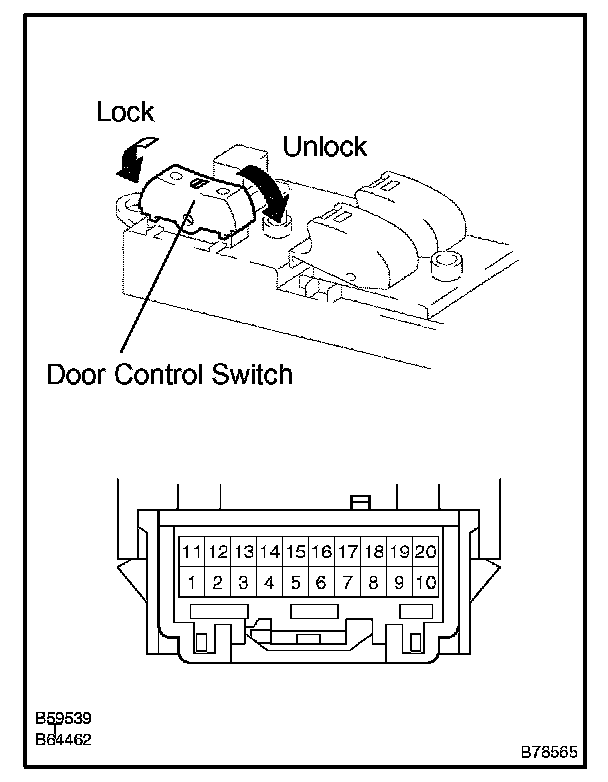 Lock

Unlock

Door Control Switch

| 11 | 12 | 13 | 14 | 15 | 16 | 17 | 18 | 19 | 20 |
|---|---|---|---|---|---|---|---|---|---|
| 1 | 2 | 3 | 4 | 5 | 6 | 7 | 8 | 9 | 10 |

B59539
B64462

B78565