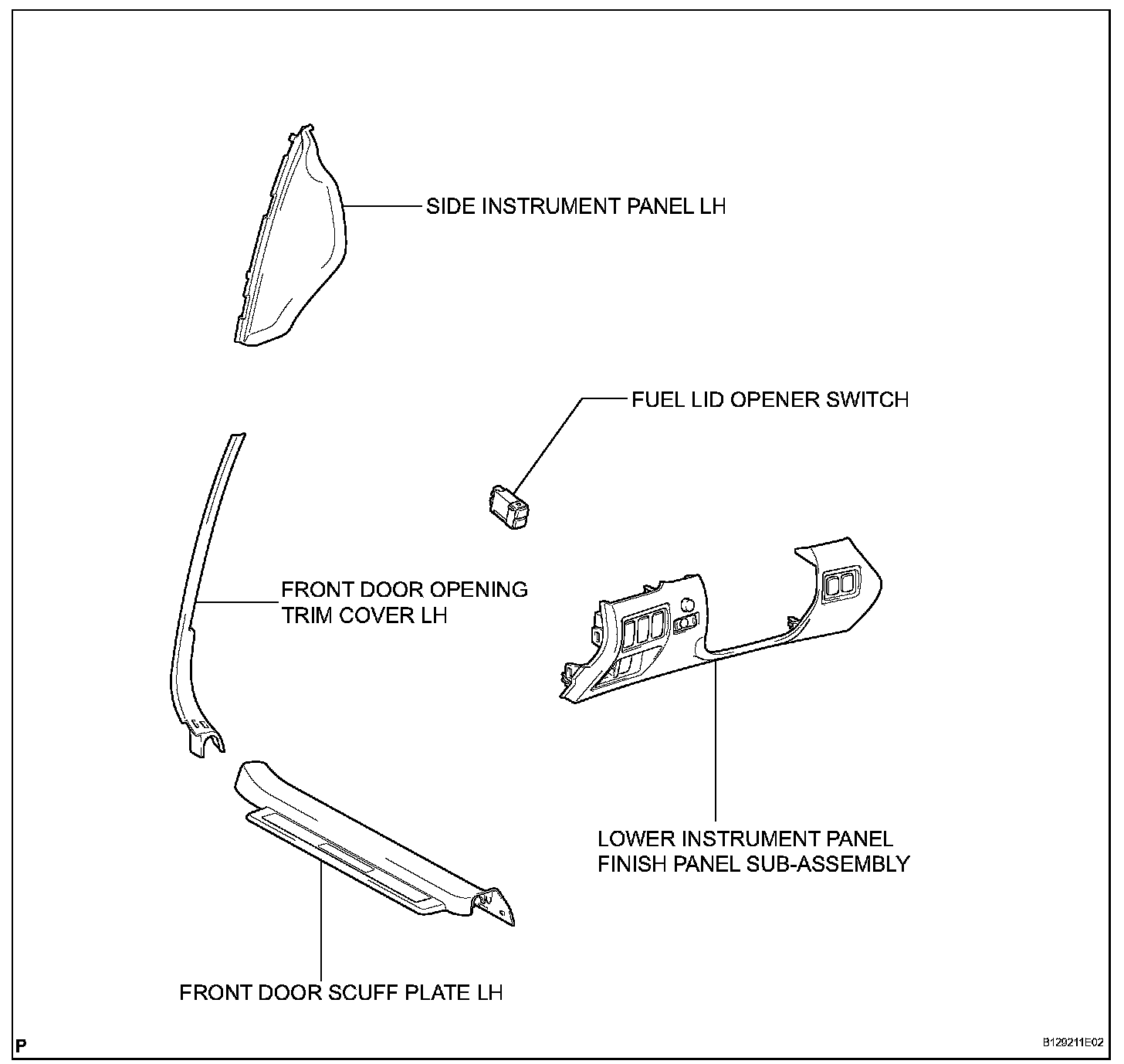 SIDE INSTRUMENT PANEL LH

FUEL LID OPENER SWITCH

FRONT DOOR OPENING TRIM COVER LH

LOWER INSTRUMENT PANEL FINISH PANEL SUB-ASSEMBLY

FRONT DOOR SCUFF PLATE LH

P

B129211E02