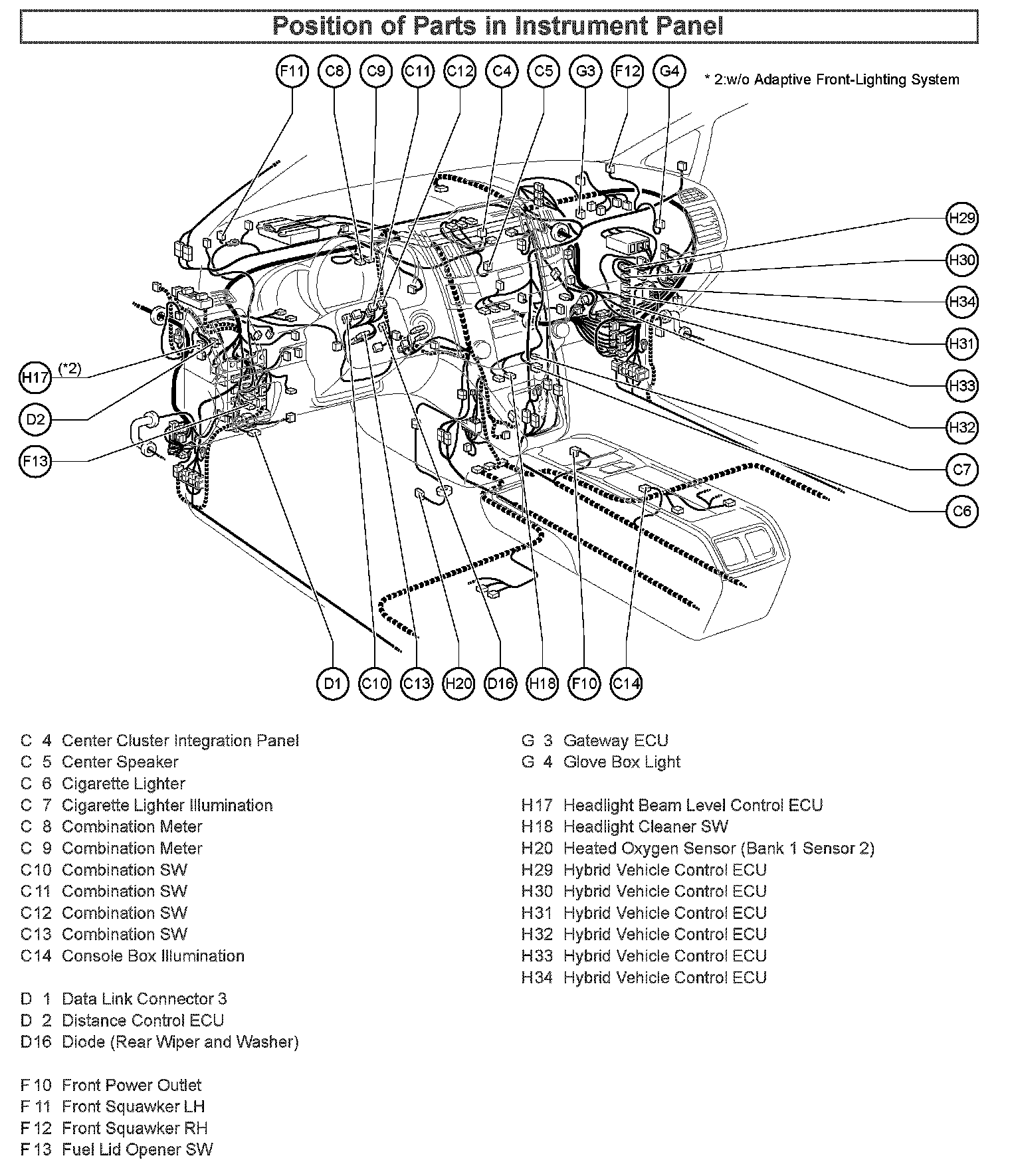 Position of Parts in Instrument Panel

F11 C8 C9 C11 C12 C4 C5 G3 F12 G4

* 2:w/o Adaptive Front-Lighting System

H29
H30
H34
H31
H33
H32
C7
C6

H17 (*2)
D2
F13

D1 C10 C13 H20 D16 H18 F10 C14

C 4 Center Cluster Integration Panel
C 5 Center Speaker
C 6 Cigarette Lighter
C 7 Cigarette Lighter Illumination
C 8 Combination Meter
C 9 Combination Meter
C10 Combination SW
C11 Combination SW
C12 Combination SW
C13 Combination SW
C14 Console Box Illumination

D 1 Data Link Connector 3
D 2 Distance Control ECU
D16 Diode (Rear Wiper and Washer)

F10 Front Power Outlet
F11 Front Squawker LH
F12 Front Squawker RH
F13 Fuel Lid Opener SW

G 3 Gateway ECU
G 4 Glove Box Light

H17 Headlight Beam Level Control ECU
H18 Headlight Cleaner SW
H20 Heated Oxygen Sensor (Bank 1 Sensor 2)
H29 Hybrid Vehicle Control ECU
H30 Hybrid Vehicle Control ECU
H31 Hybrid Vehicle Control ECU
H32 Hybrid Vehicle Control ECU
H33 Hybrid Vehicle Control ECU
H34 Hybrid Vehicle Control ECU