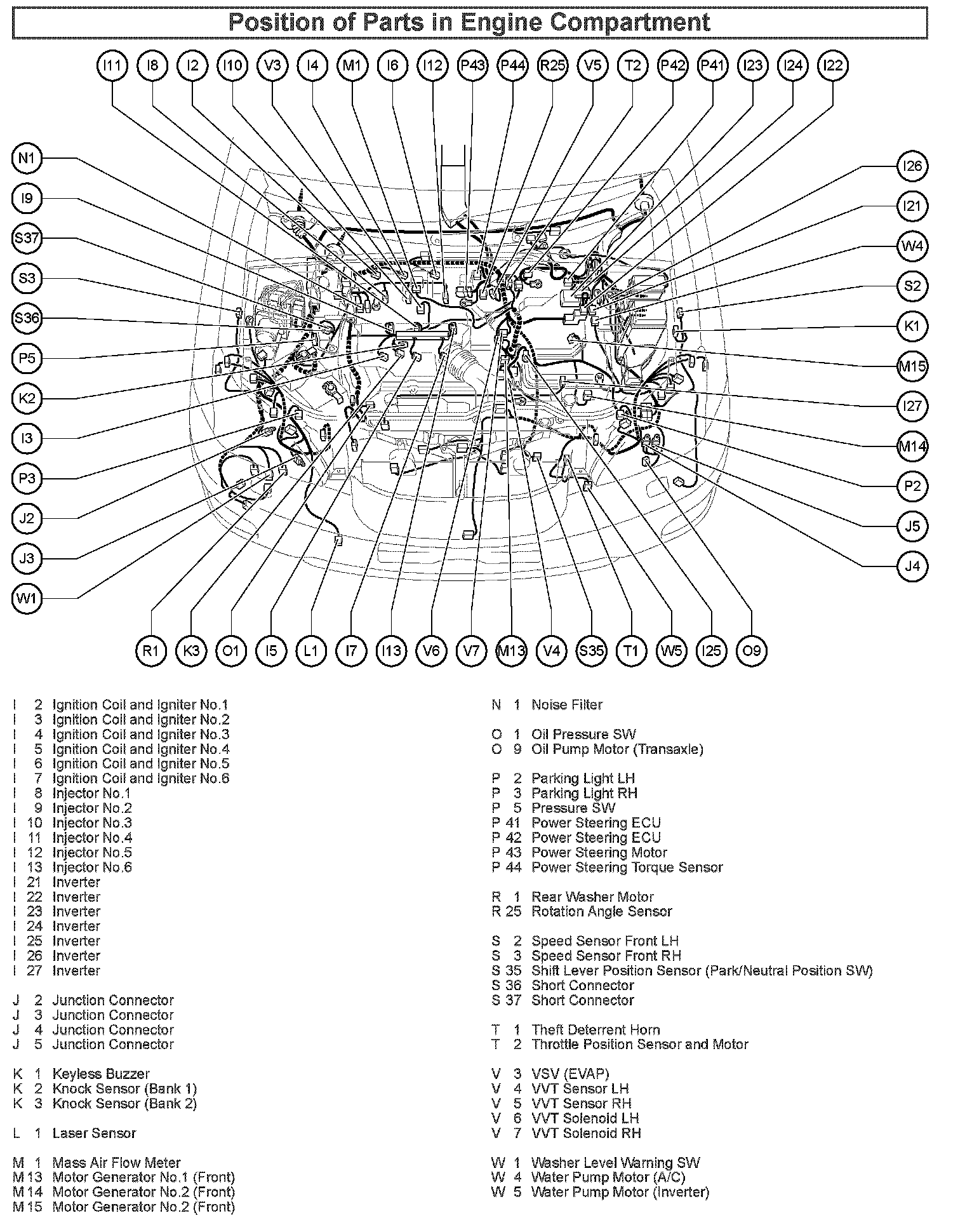 Position of Parts in Engine Compartment

I11 I8 I2 I10 V3 I4 M1 I6 I12 P43 P44 R25 V5 T2 P42 P41 I23 I24 I22

N1
I9
S37
S3
S36
P5
K2
I3
P3
J2
J3
W1

I26
I21
W4
S2
K1
M15
I27
M14
P2
J5
J4

R1 K3 O1 I5 L1 I7 I13 V6 V7 M13 V4 S35 T1 W5 I25 O9

I 2 Ignition Coil and Igniter No.1
I 3 Ignition Coil and Igniter No.2
I 4 Ignition Coil and Igniter No.3
I 5 Ignition Coil and Igniter No.4
I 6 Ignition Coil and Igniter No.5
I 7 Ignition Coil and Igniter No.6
I 8 Injector No.1
I 9 Injector No.2
I 10 Injector No.3
I 11 Injector No.4
I 12 Injector No.5
I 13 Injector No.6
I 21 Inverter
I 22 Inverter
I 23 Inverter
I 24 Inverter
I 25 Inverter
I 26 Inverter
I 27 Inverter

J 2 Junction Connector
J 3 Junction Connector
J 4 Junction Connector
J 5 Junction Connector

K 1 Keyless Buzzer
K 2 Knock Sensor (Bank 1)
K 3 Knock Sensor (Bank 2)

L 1 Laser Sensor

M 1 Mass Air Flow Meter
M 13 Motor Generator No.1 (Front)
M 14 Motor Generator No.2 (Front)
M 15 Motor Generator No.2 (Front)

N 1 Noise Filter

O 1 Oil Pressure SW
O 9 Oil Pump Motor (Transaxle)

P 2 Parking Light LH
P 3 Parking Light RH
P 5 Pressure SW
P 41 Power Steering ECU
P 42 Power Steering ECU
P 43 Power Steering Motor
P 44 Power Steering Torque Sensor

R 1 Rear Washer Motor
R 25 Rotation Angle Sensor

S 2 Speed Sensor Front LH
S 3 Speed Sensor Front RH
S 35 Shift Lever Position Sensor (Park/Neutral Position SW)
S 36 Short Connector
S 37 Short Connector

T 1 Theft Deterrent Horn
T 2 Throttle Position Sensor and Motor

V 3 VSV (EVAP)
V 4 VVT Sensor LH
V 5 VVT Sensor RH
V 6 VVT Solenoid LH
V 7 VVT Solenoid RH

W 1 Washer Level Warning SW
W 4 Water Pump Motor (A/C)
W 5 Water Pump Motor (Inverter)