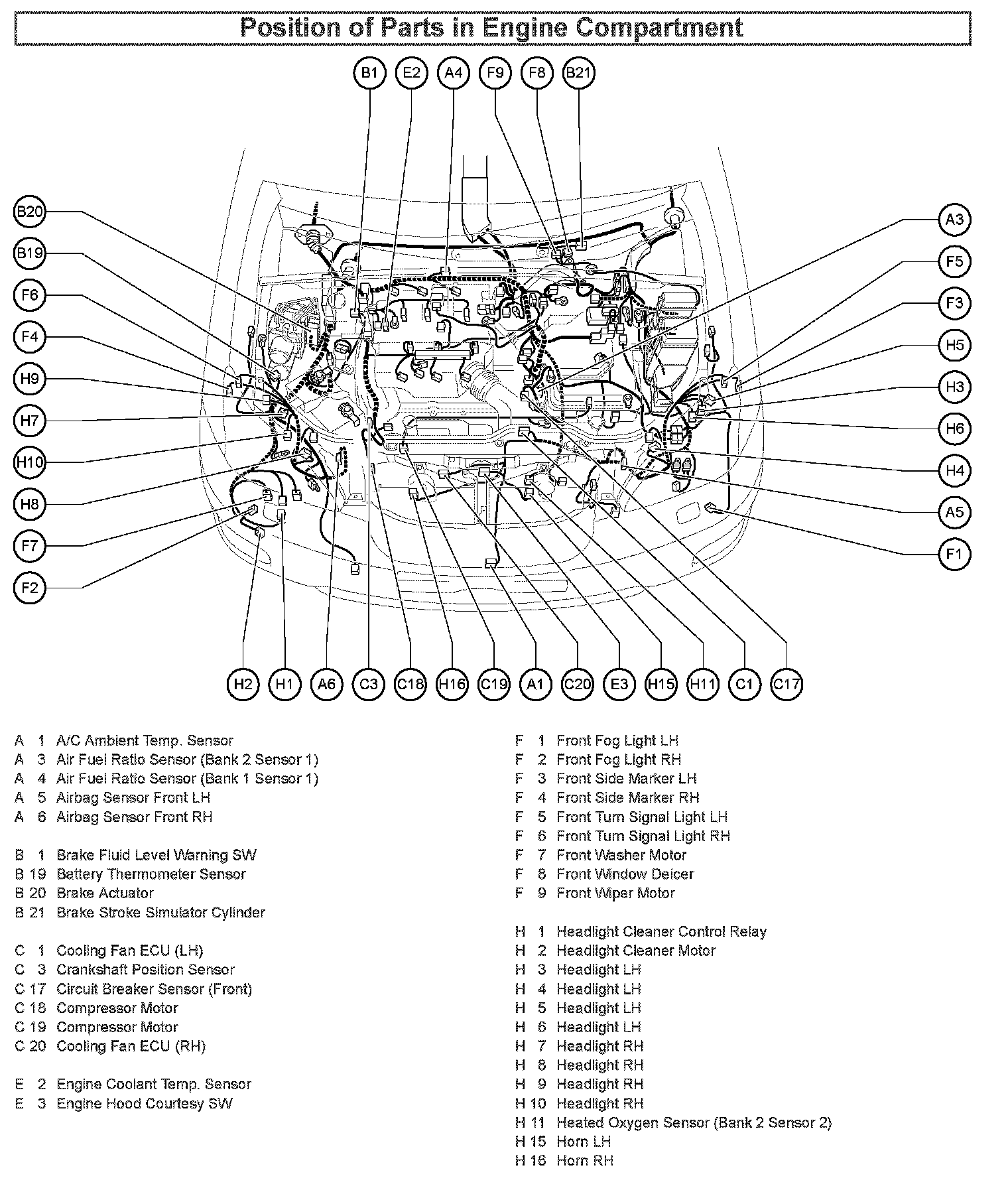 Position of Parts in Engine Compartment

B1 E2 A4 F9 F8 B21

B20
B19
F6
F4
H9
H7
H10
H8
F7
F2

A3
F5
F3
H5
H3
H6
H4
A5
F1

H2 H1 A6 C3 C18 H16 C19 A1 C20 E3 H15 H11 C1 C17

A 1 A/C Ambient Temp. Sensor
A 3 Air Fuel Ratio Sensor (Bank 2 Sensor 1)
A 4 Air Fuel Ratio Sensor (Bank 1 Sensor 1)
A 5 Airbag Sensor Front LH
A 6 Airbag Sensor Front RH

B 1 Brake Fluid Level Warning SW
B 19 Battery Thermometer Sensor
B 20 Brake Actuator
B 21 Brake Stroke Simulator Cylinder

C 1 Cooling Fan ECU (LH)
C 3 Crankshaft Position Sensor
C 17 Circuit Breaker Sensor (Front)
C 18 Compressor Motor
C 19 Compressor Motor
C 20 Cooling Fan ECU (RH)

E 2 Engine Coolant Temp. Sensor
E 3 Engine Hood Courtesy SW

F 1 Front Fog Light LH
F 2 Front Fog Light RH
F 3 Front Side Marker LH
F 4 Front Side Marker RH
F 5 Front Turn Signal Light LH
F 6 Front Turn Signal Light RH
F 7 Front Washer Motor
F 8 Front Window Deicer
F 9 Front Wiper Motor

H 1 Headlight Cleaner Control Relay
H 2 Headlight Cleaner Motor
H 3 Headlight LH
H 4 Headlight LH
H 5 Headlight LH
H 6 Headlight LH
H 7 Headlight RH
H 8 Headlight RH
H 9 Headlight RH
H 10 Headlight RH
H 11 Heated Oxygen Sensor (Bank 2 Sensor 2)
H 15 Horn LH
H 16 Horn RH